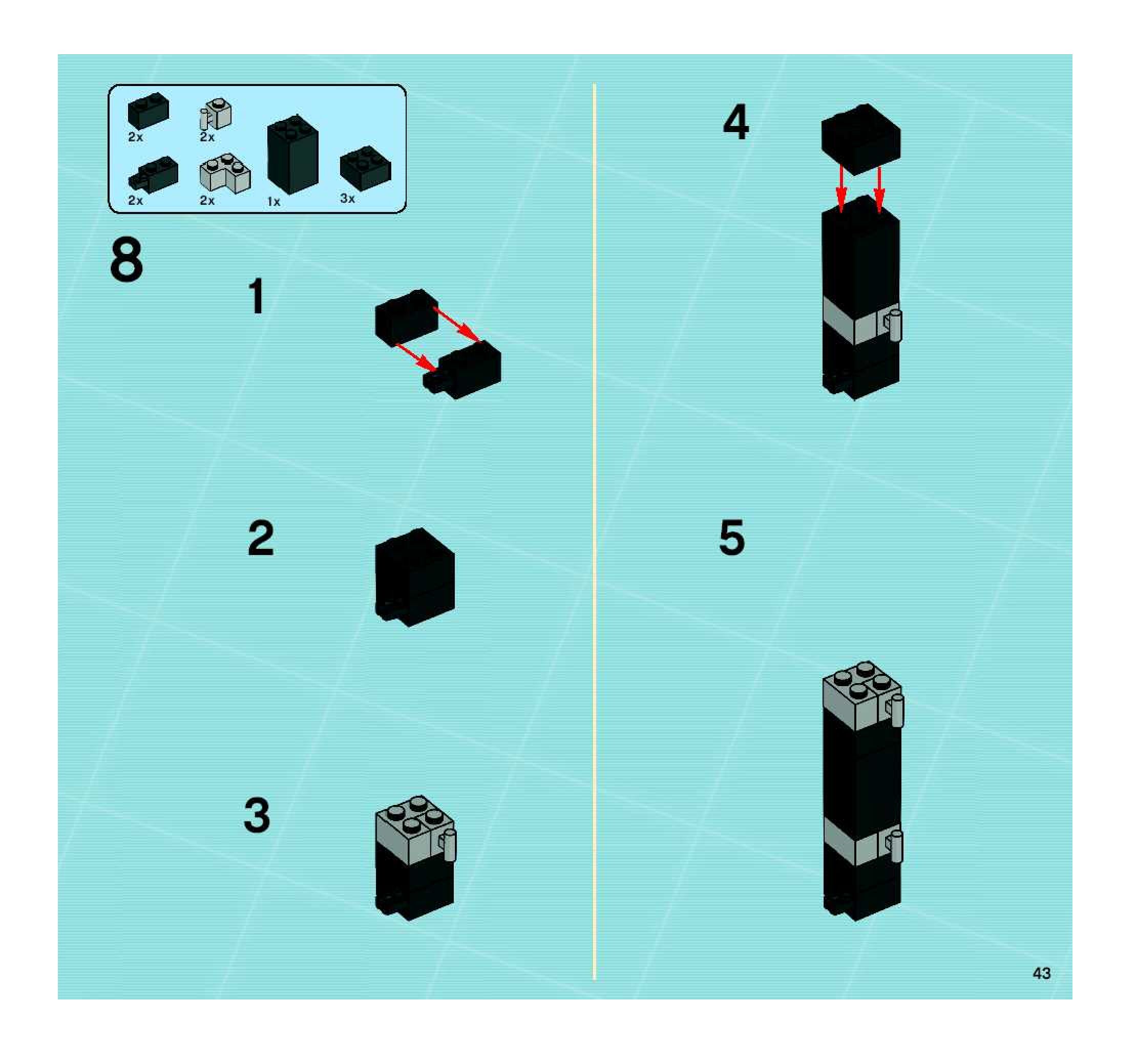 2x
2x
2x
2x
1x
3x

8

1

2

3

4

5

43