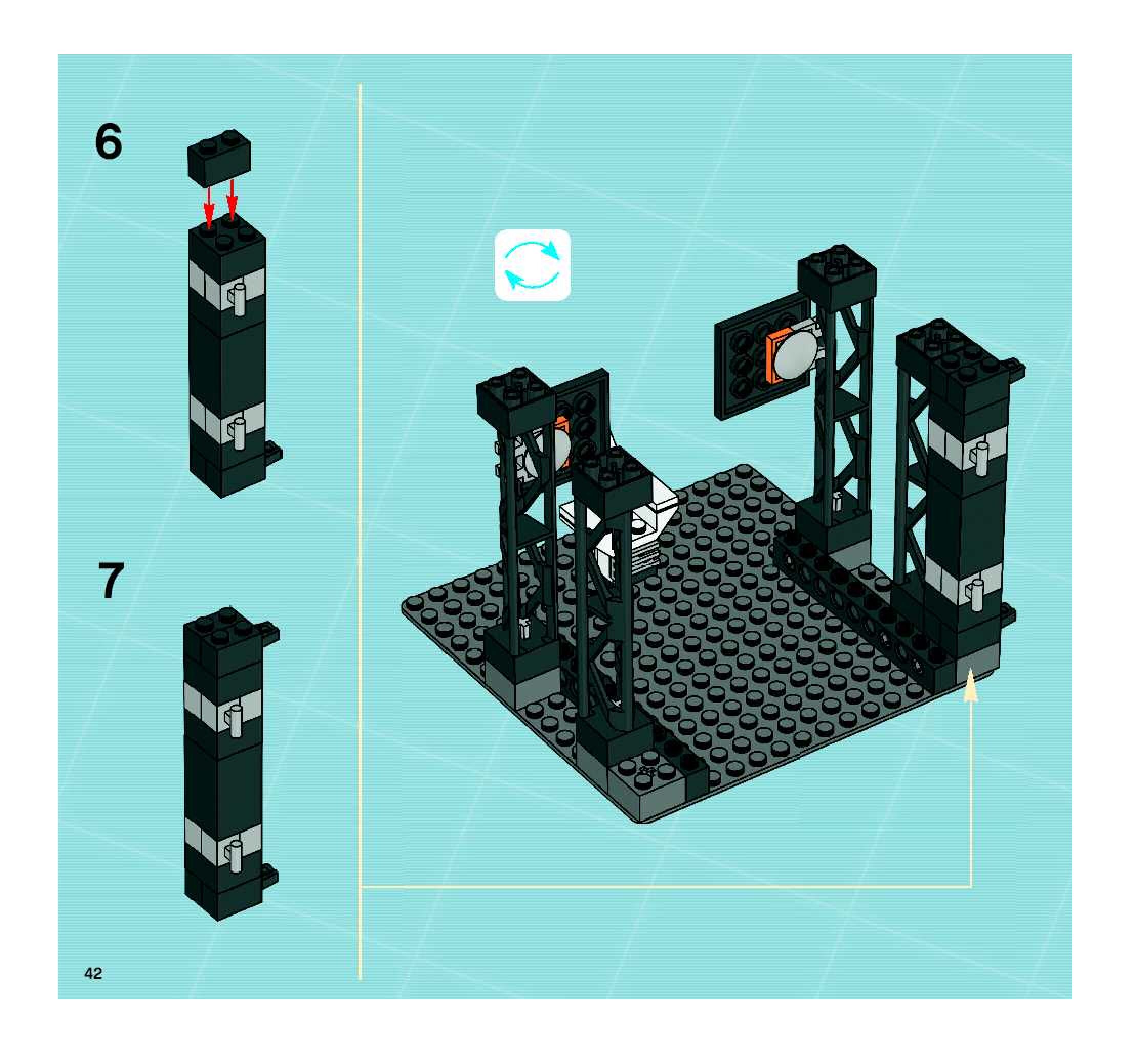 6

7

42