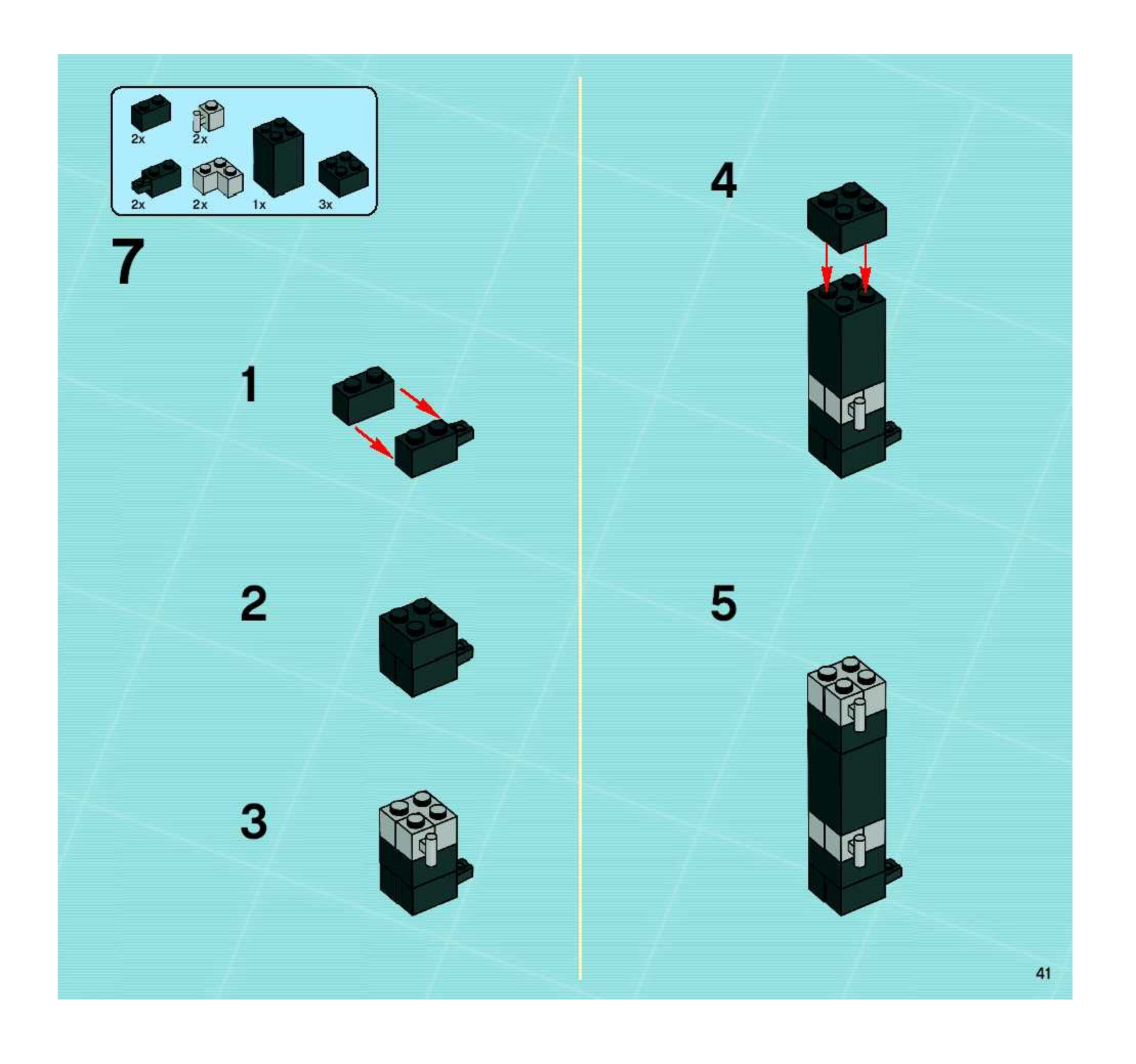 2x
2x
2x
2x
1x
3x

7

1

2

3

4

5

41