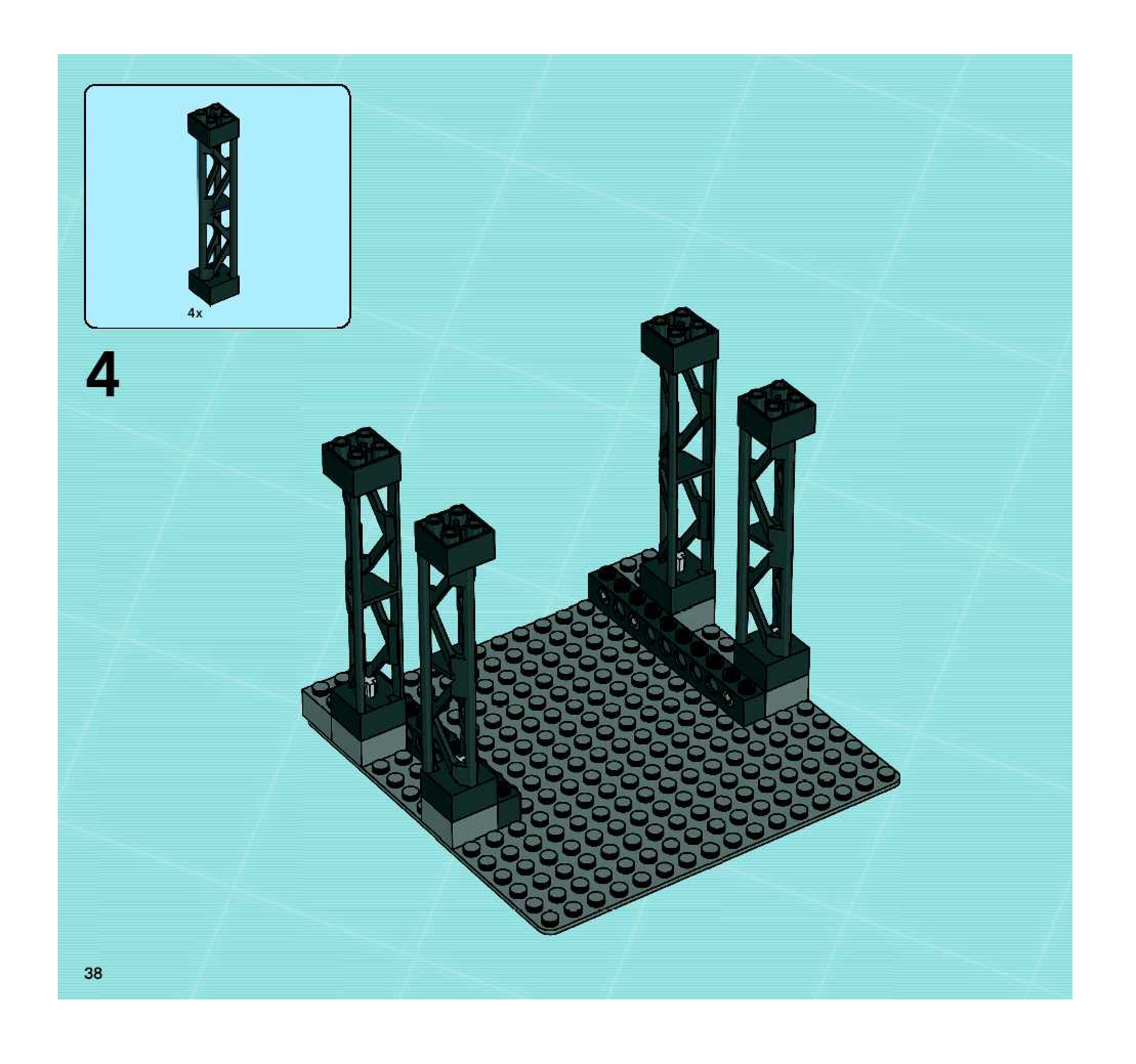 4x

4

38