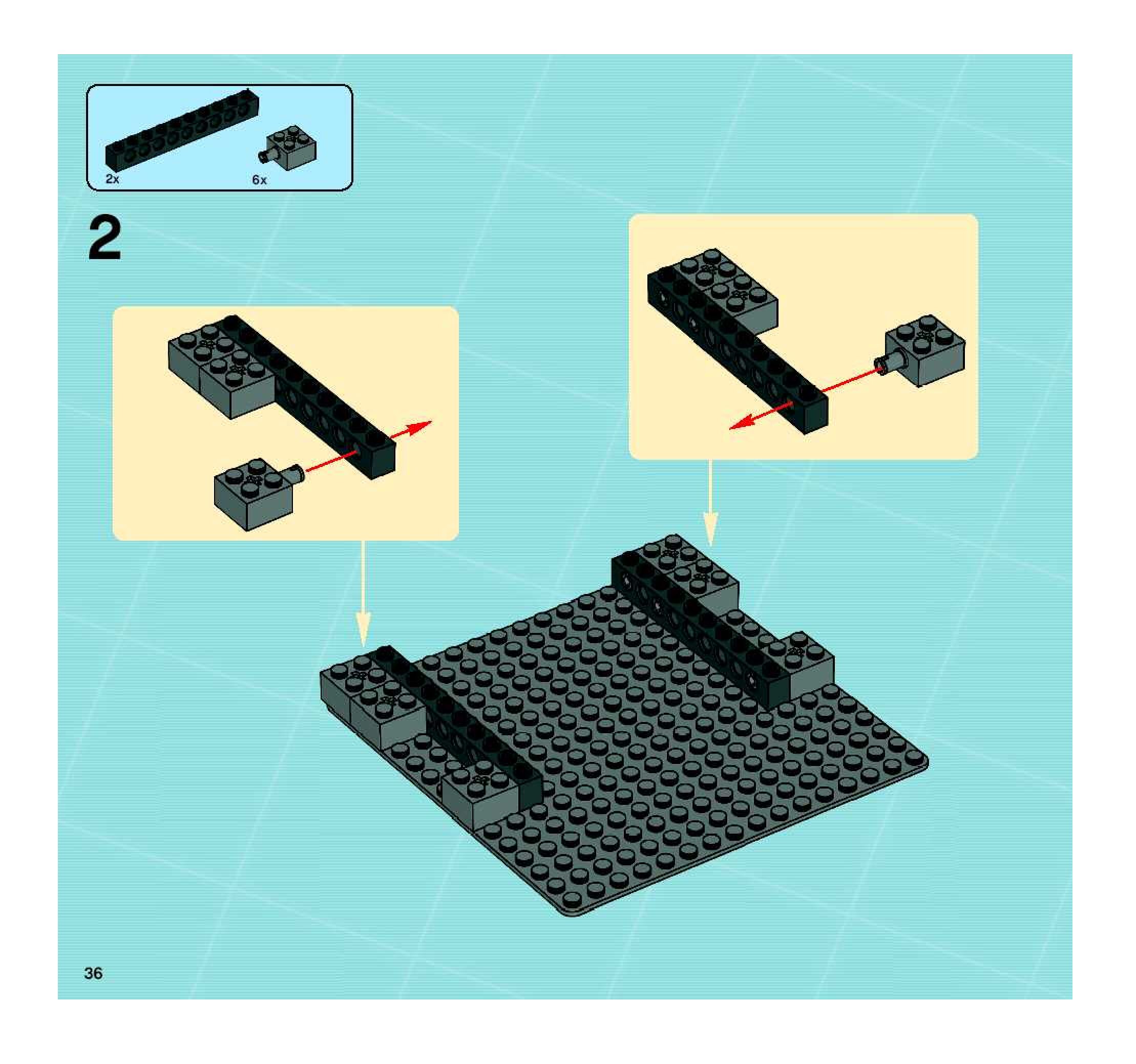 2x

6x

2

36