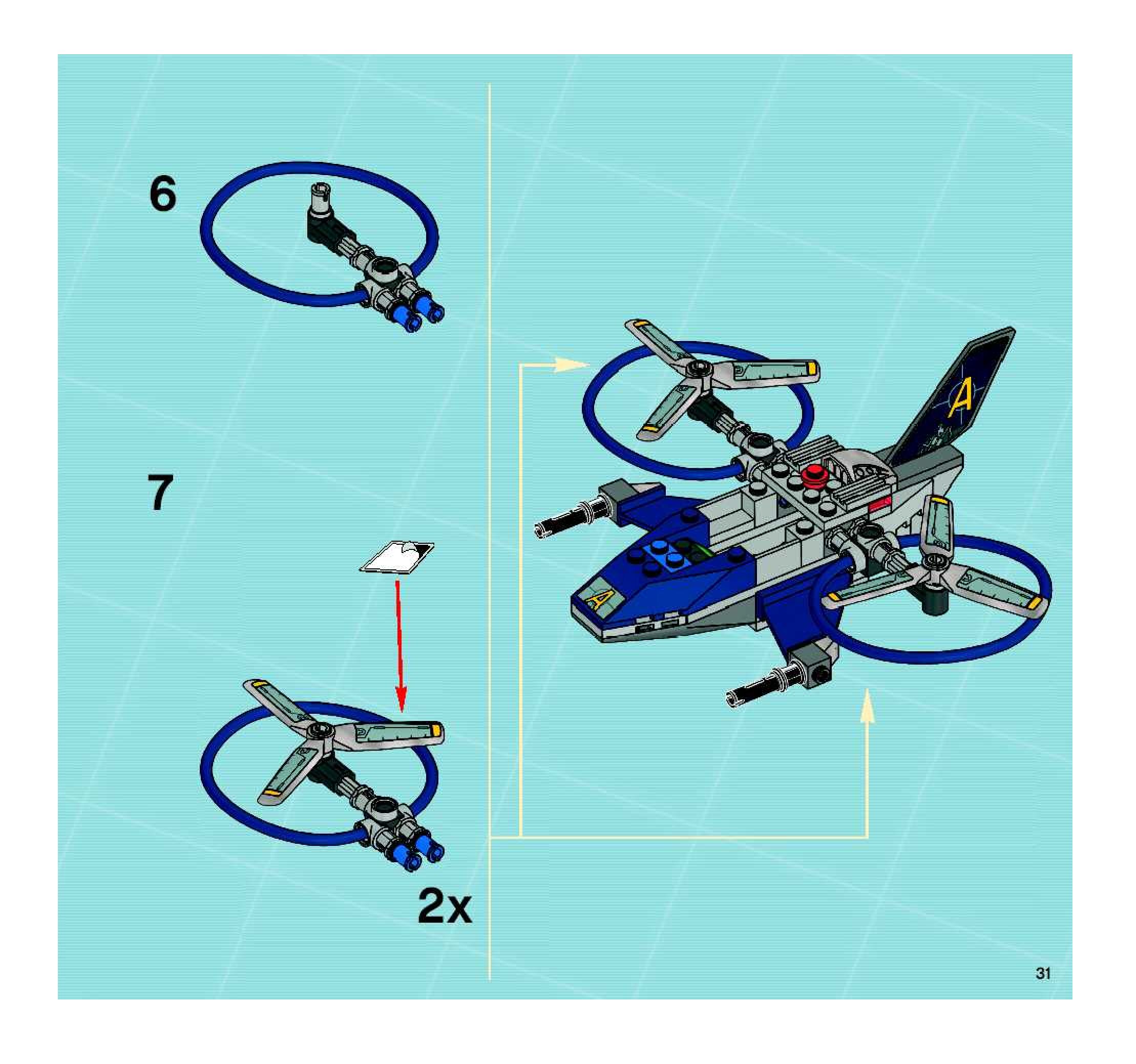 6

7

2x

A

A

31