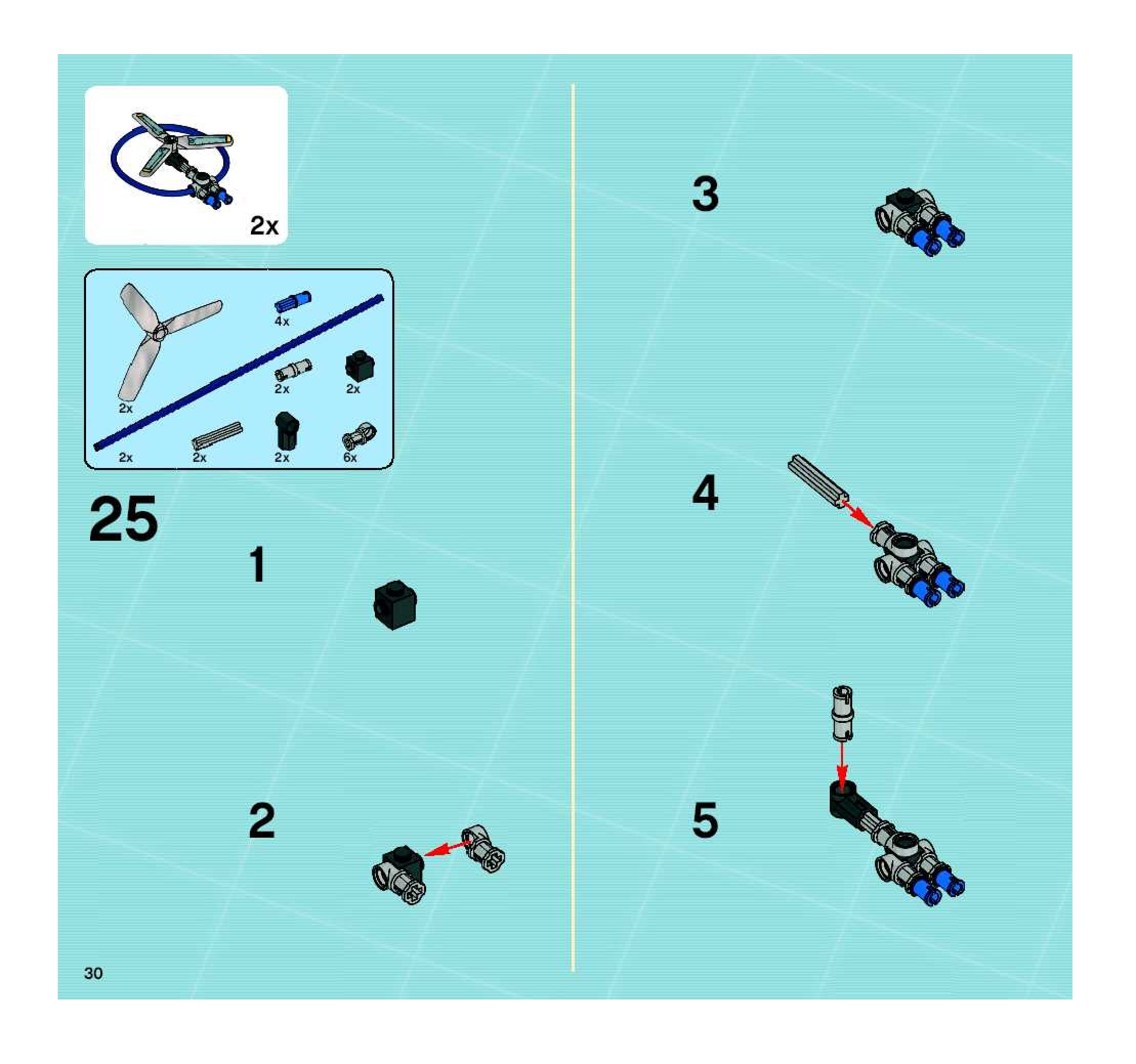 2x

4x

2x

2x

2x

2x

2x

2x

6x

25

1

2

3

4

5

30