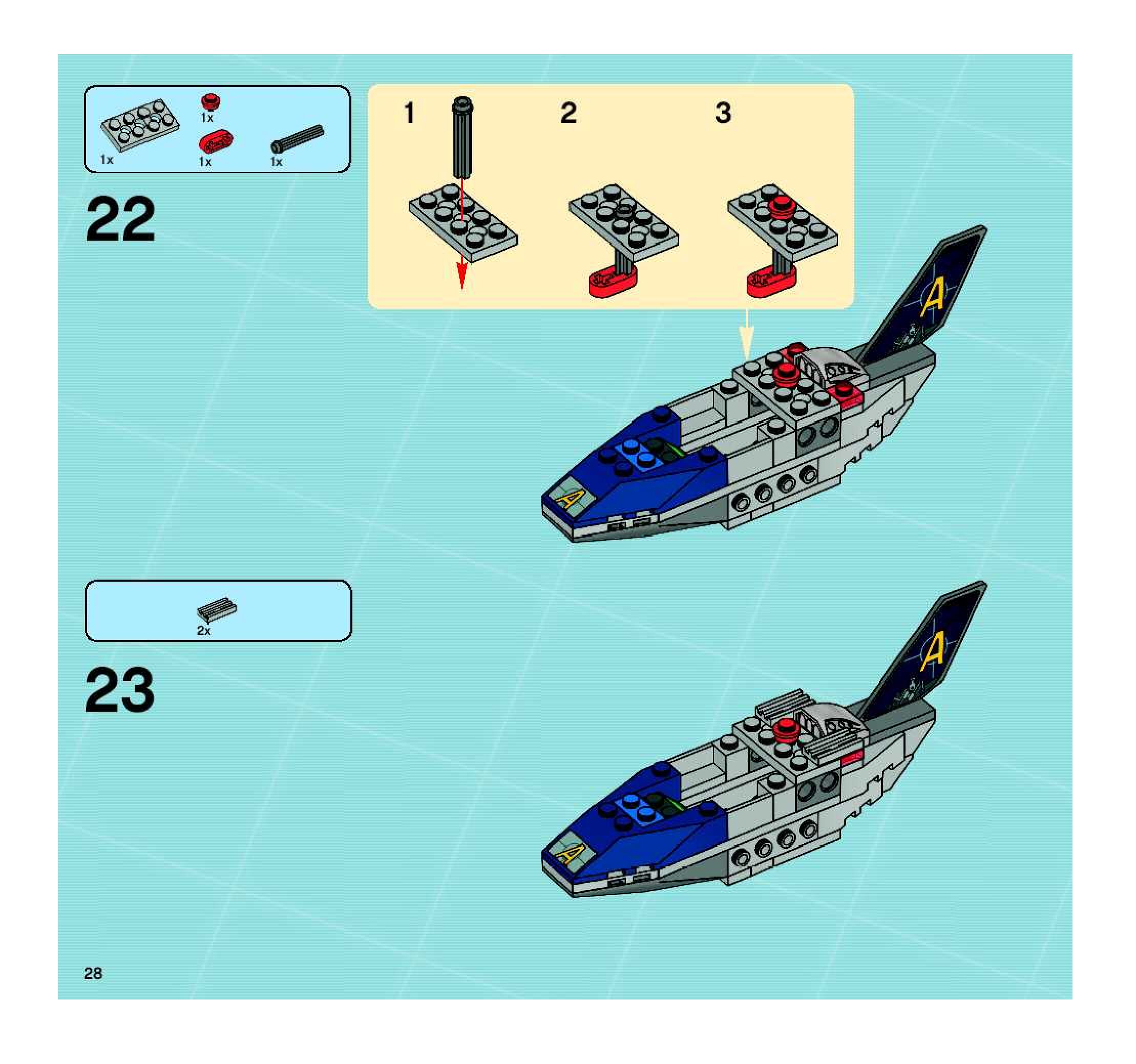 1x
1x
1x
1x

22

1
2
3

A

A

2x

23

A

A

28