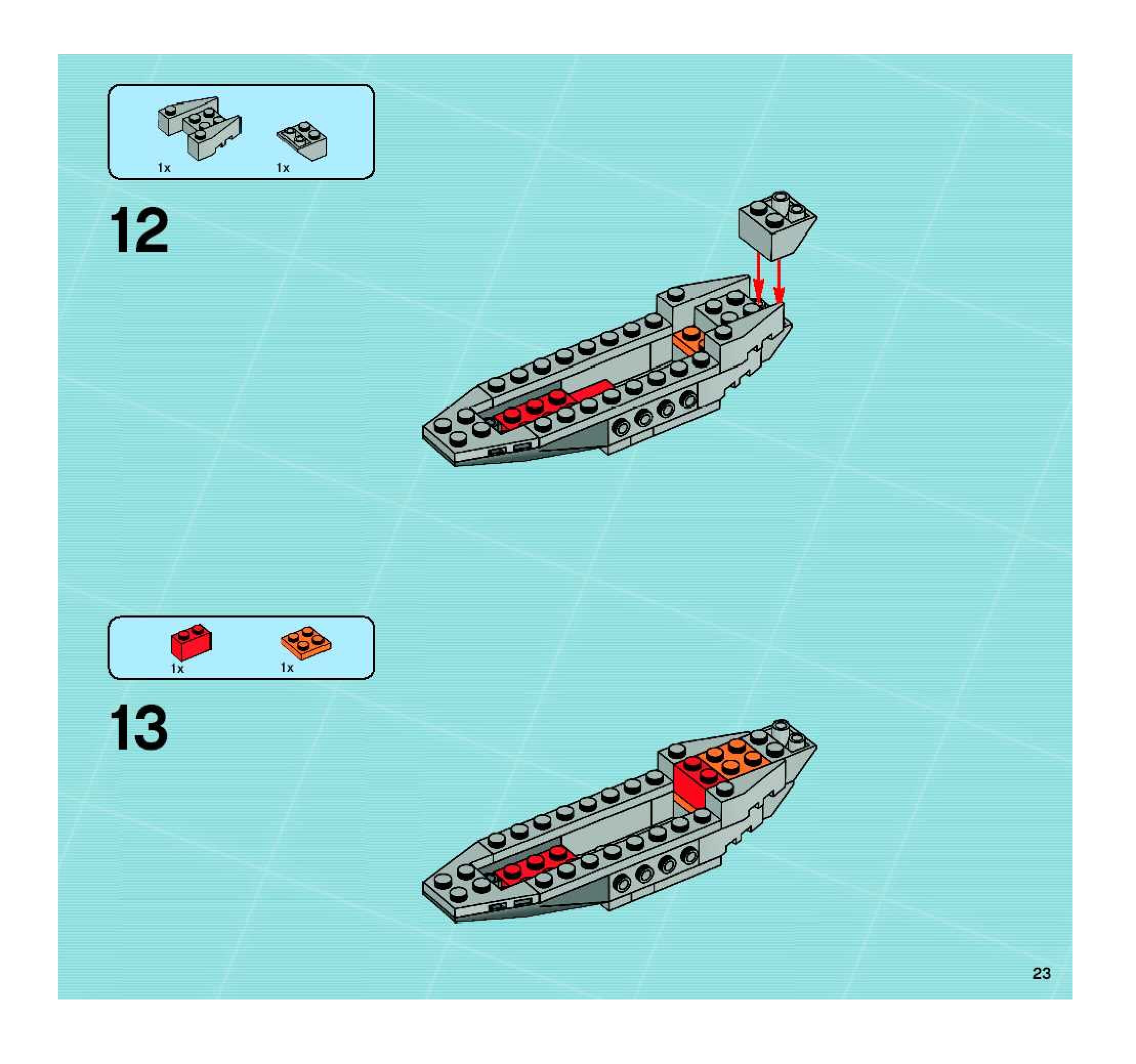 1x 1x

12

1x 1x

13

23