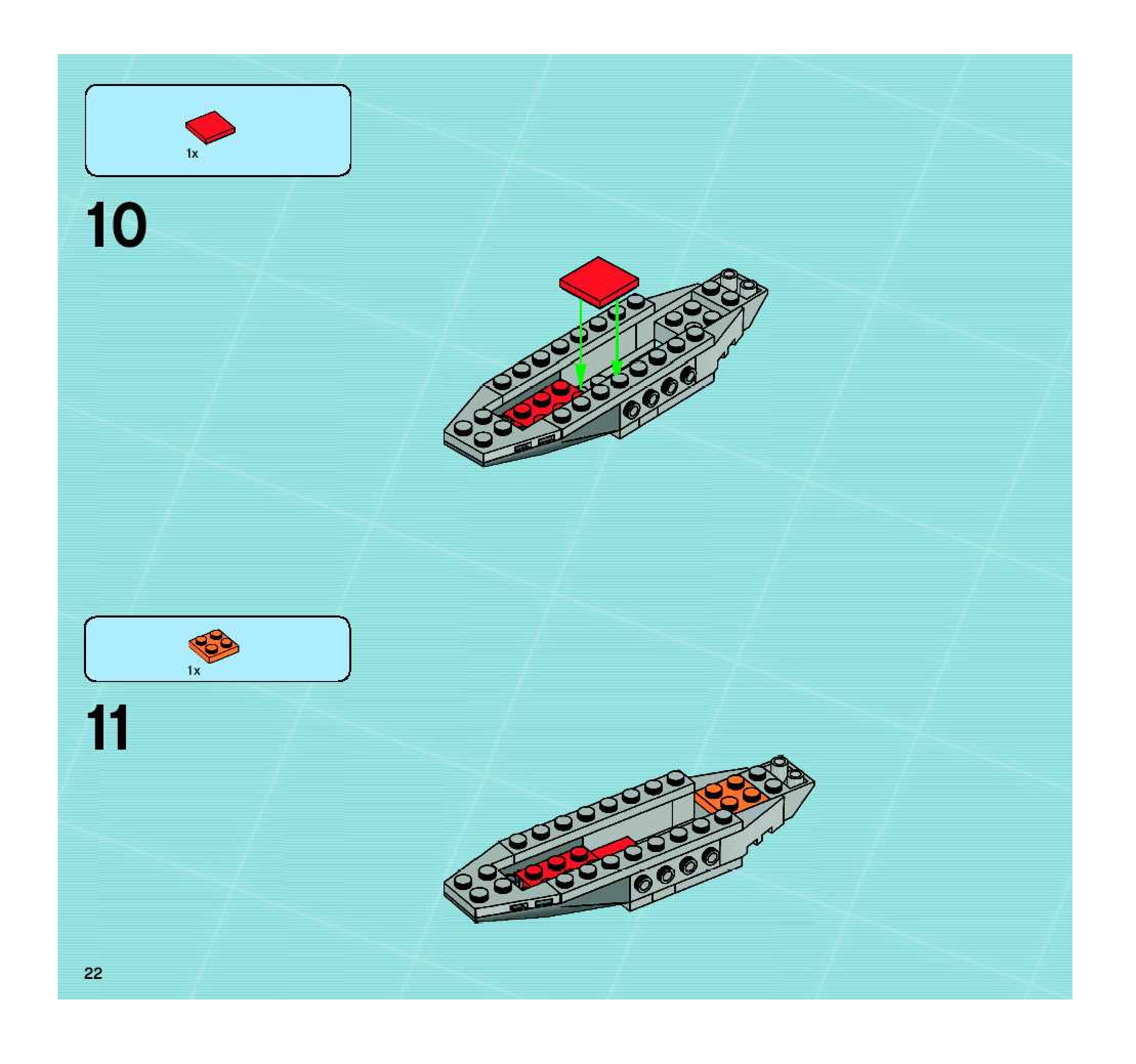 1x

10

1x

11

22