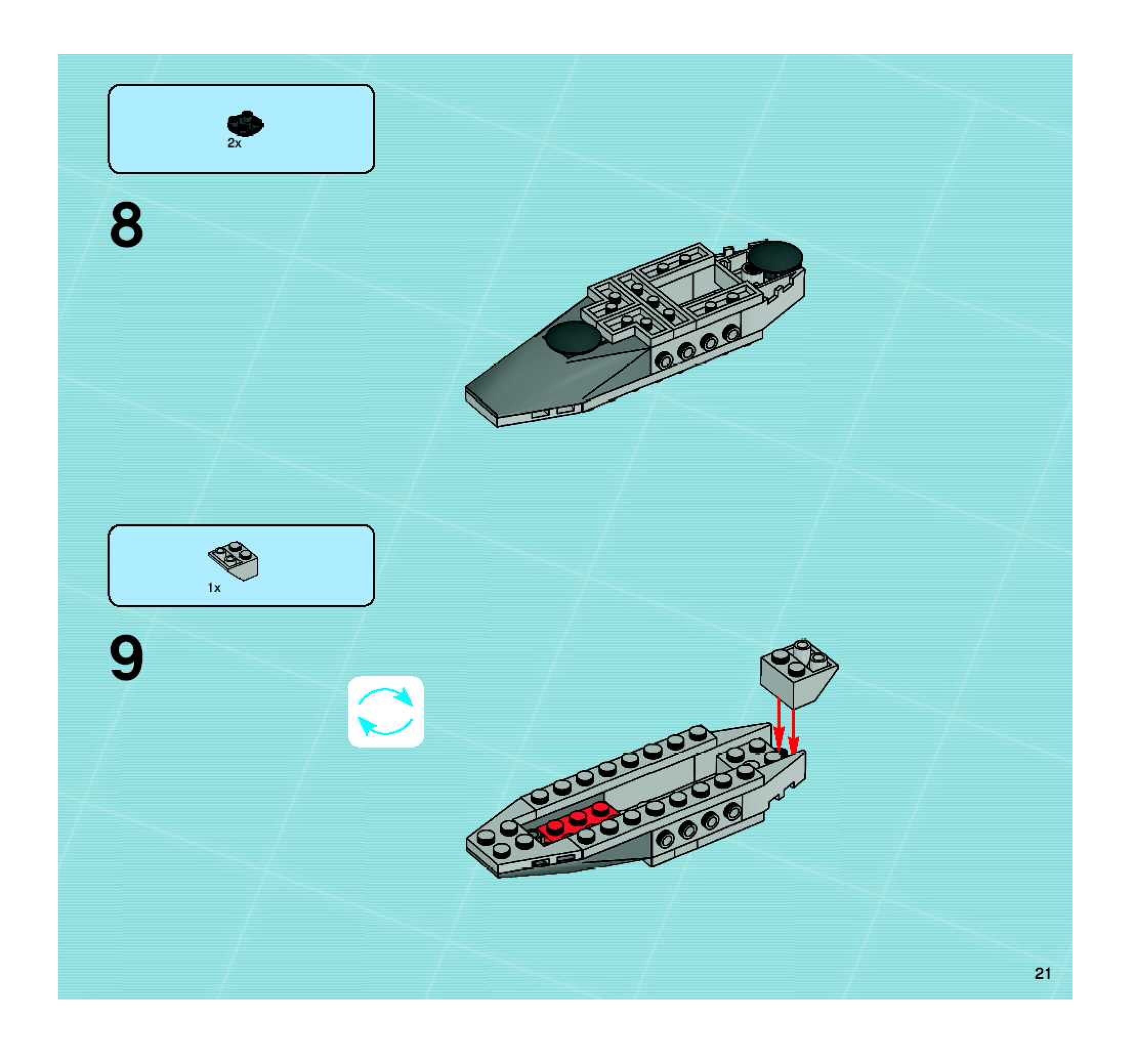 2x

8

1x

9

21