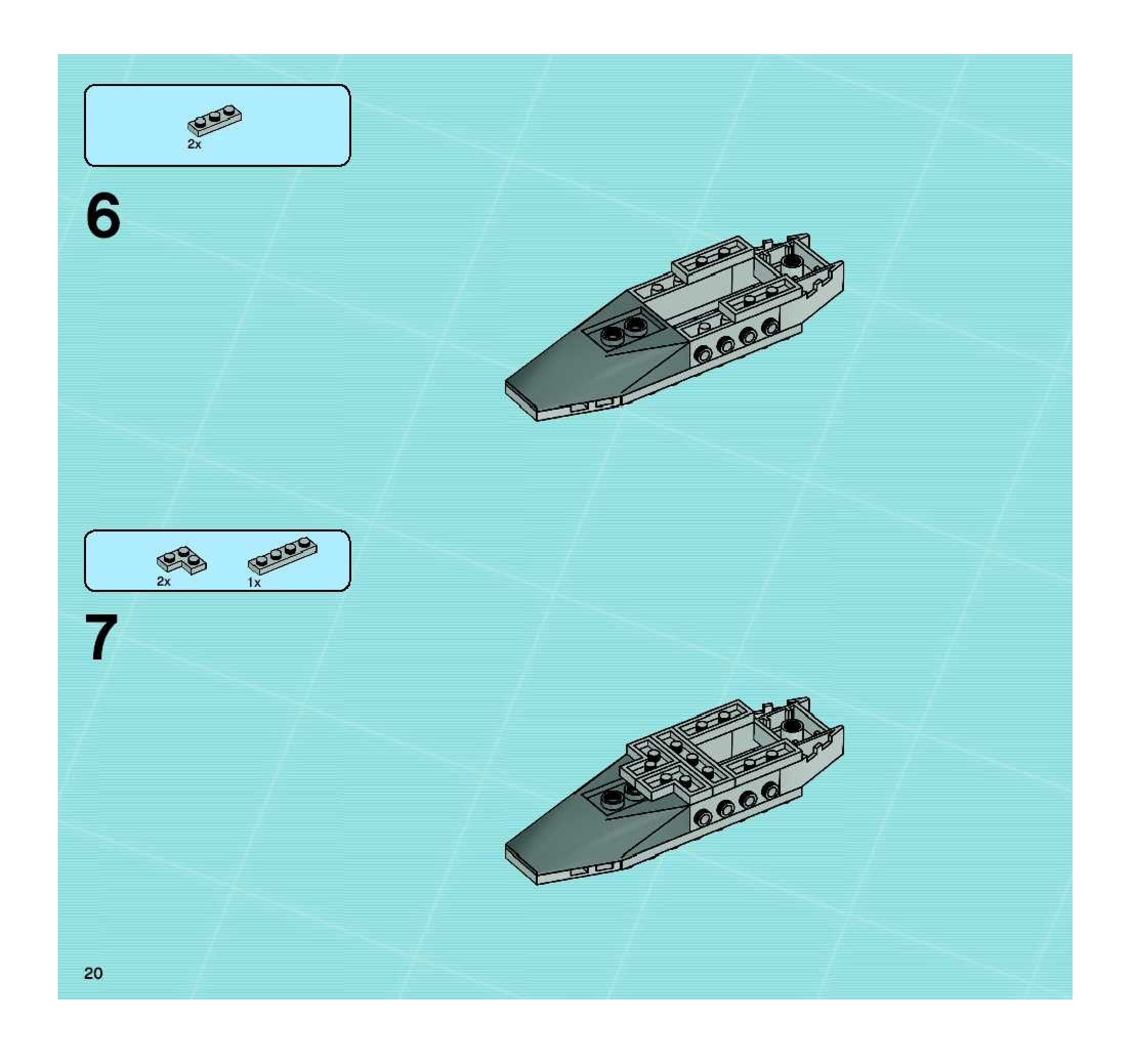 2x

6

2x 1x

7

20