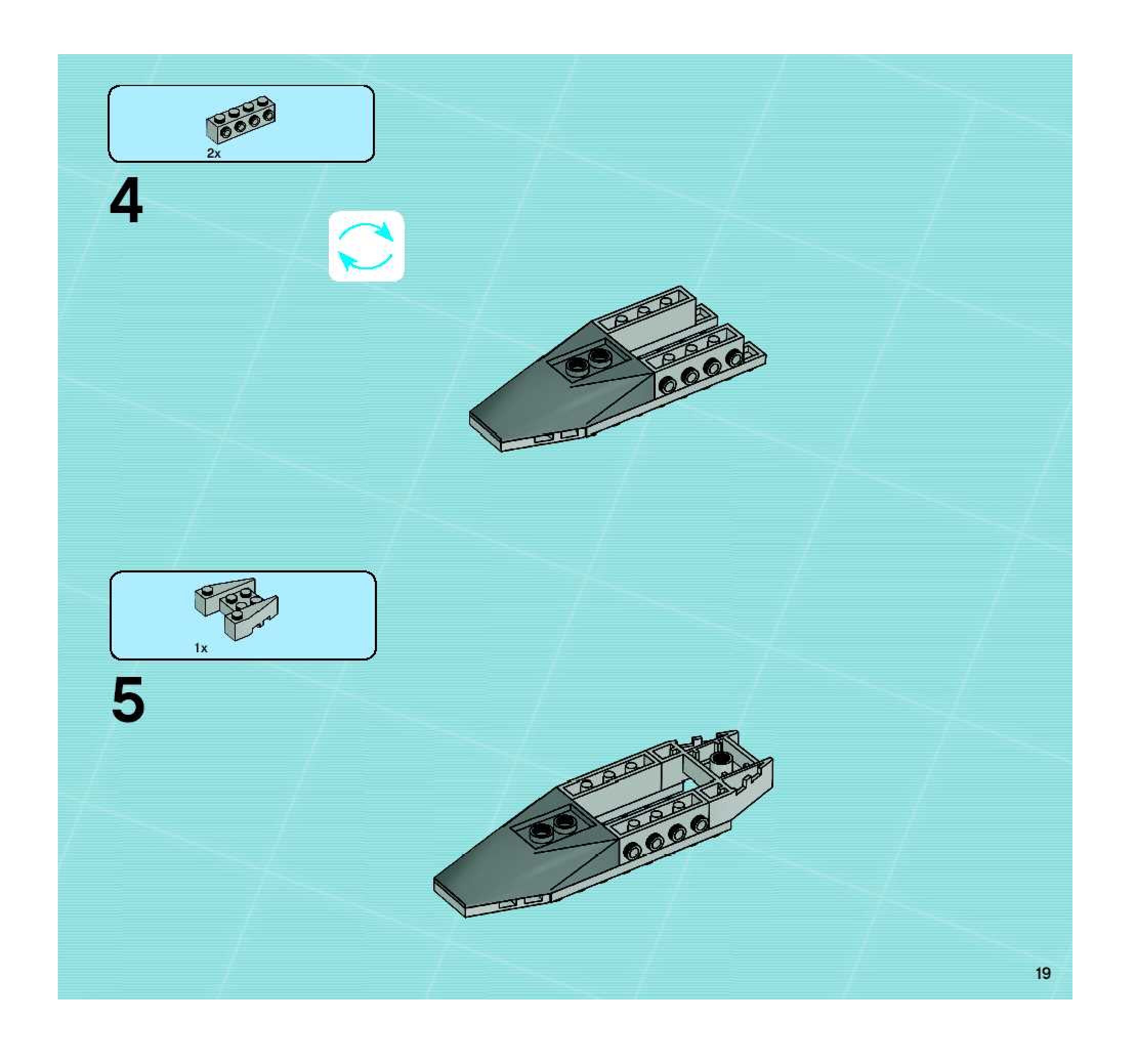 2x

4

1x

5

19