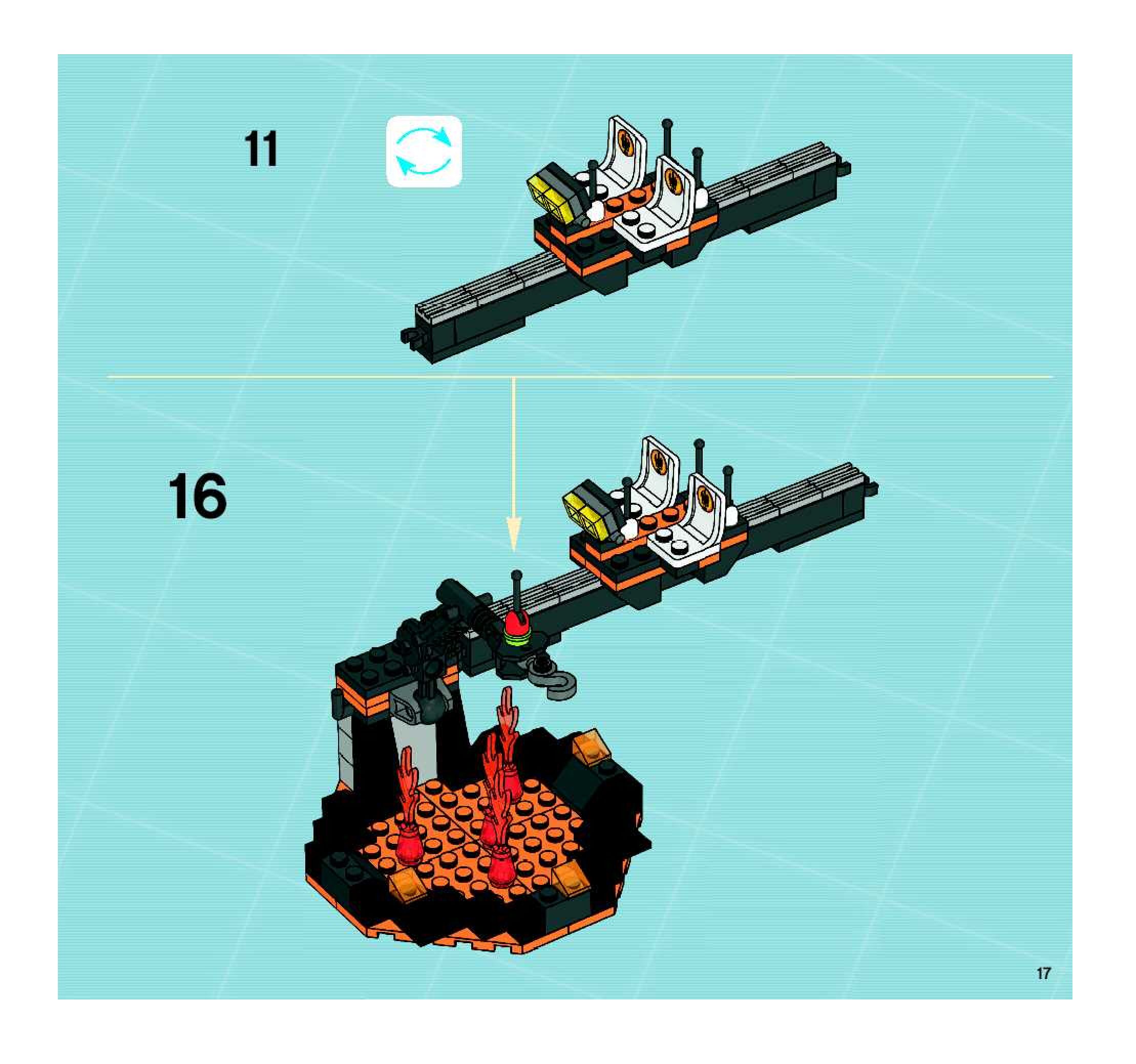 11

16

17