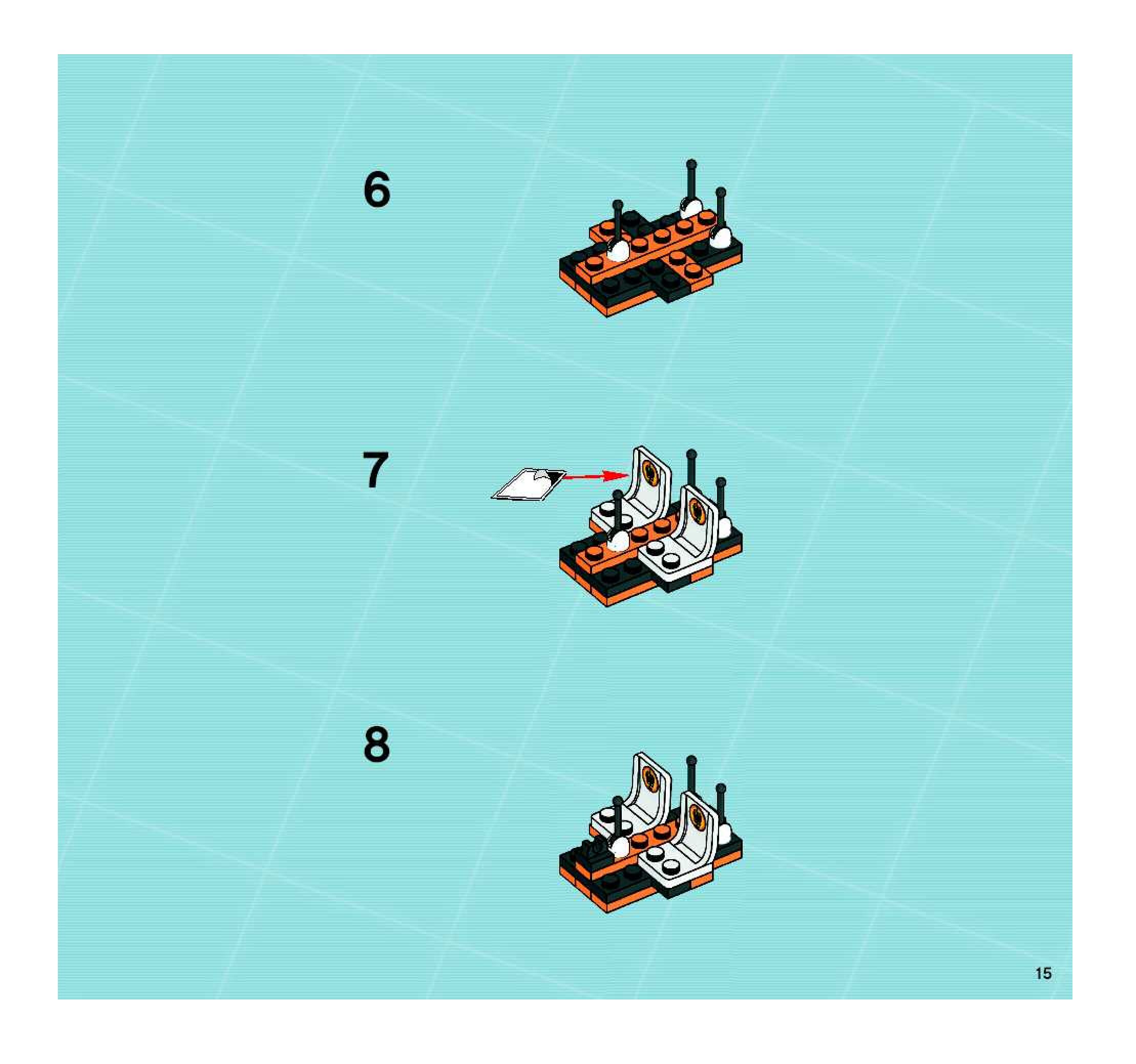 6

7

8

15