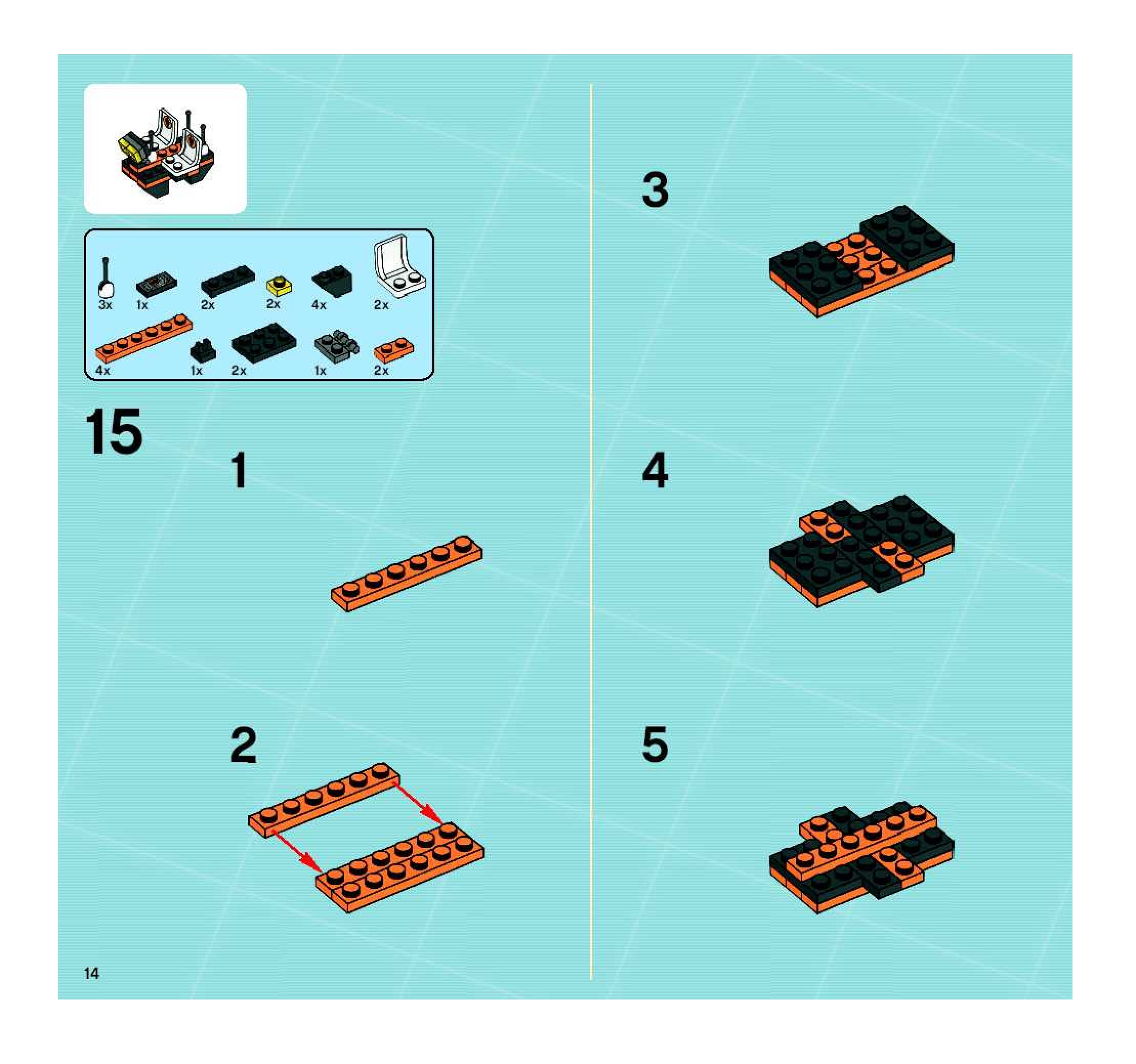 3x 1x 2x 2x 4x 2x

4x 1x 2x 1x 2x

15

1

2

3

4

5

14