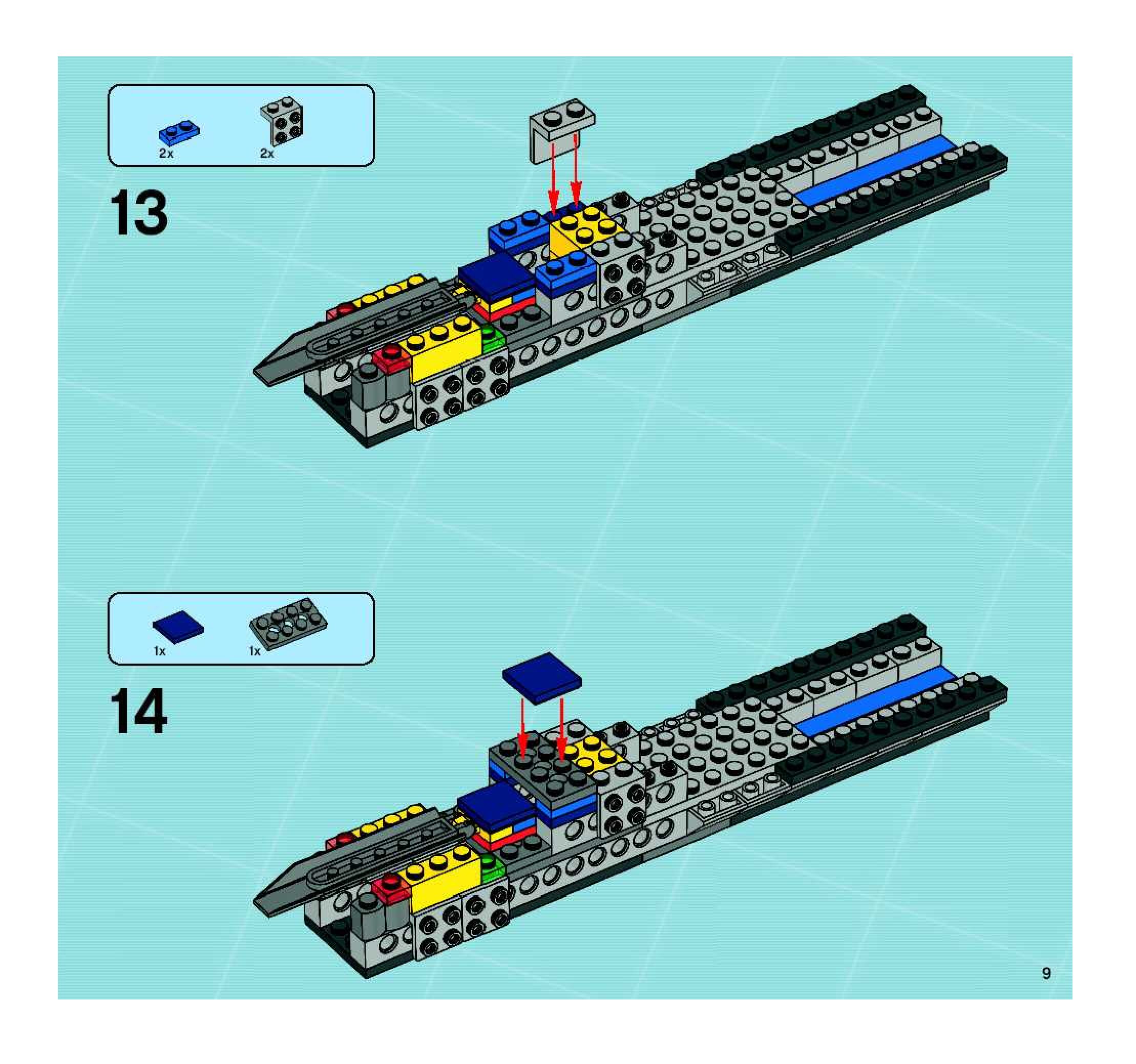 2x
2x

13

1x
1x

14

9