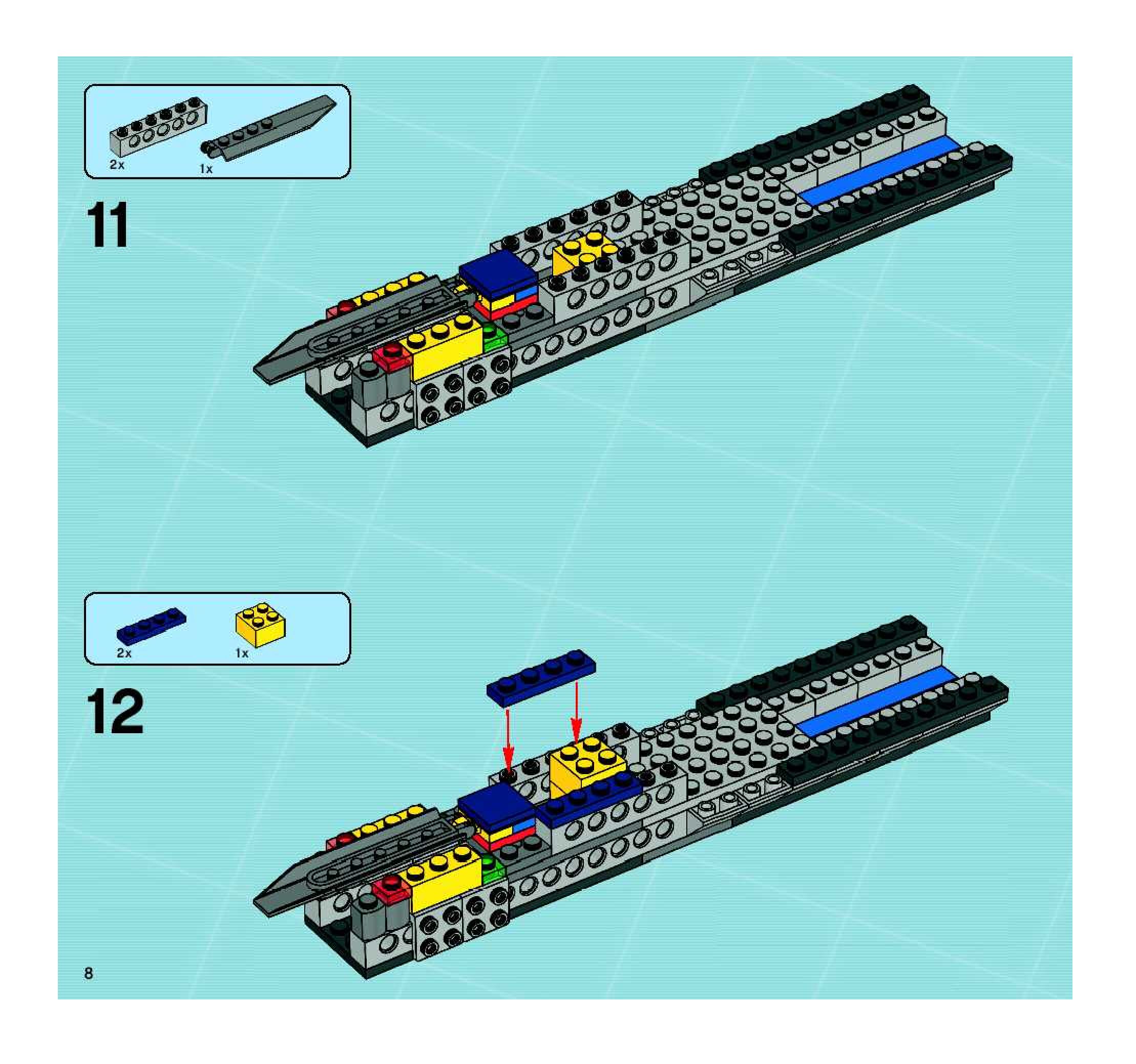 2x 1x

11

2x 1x

12

8