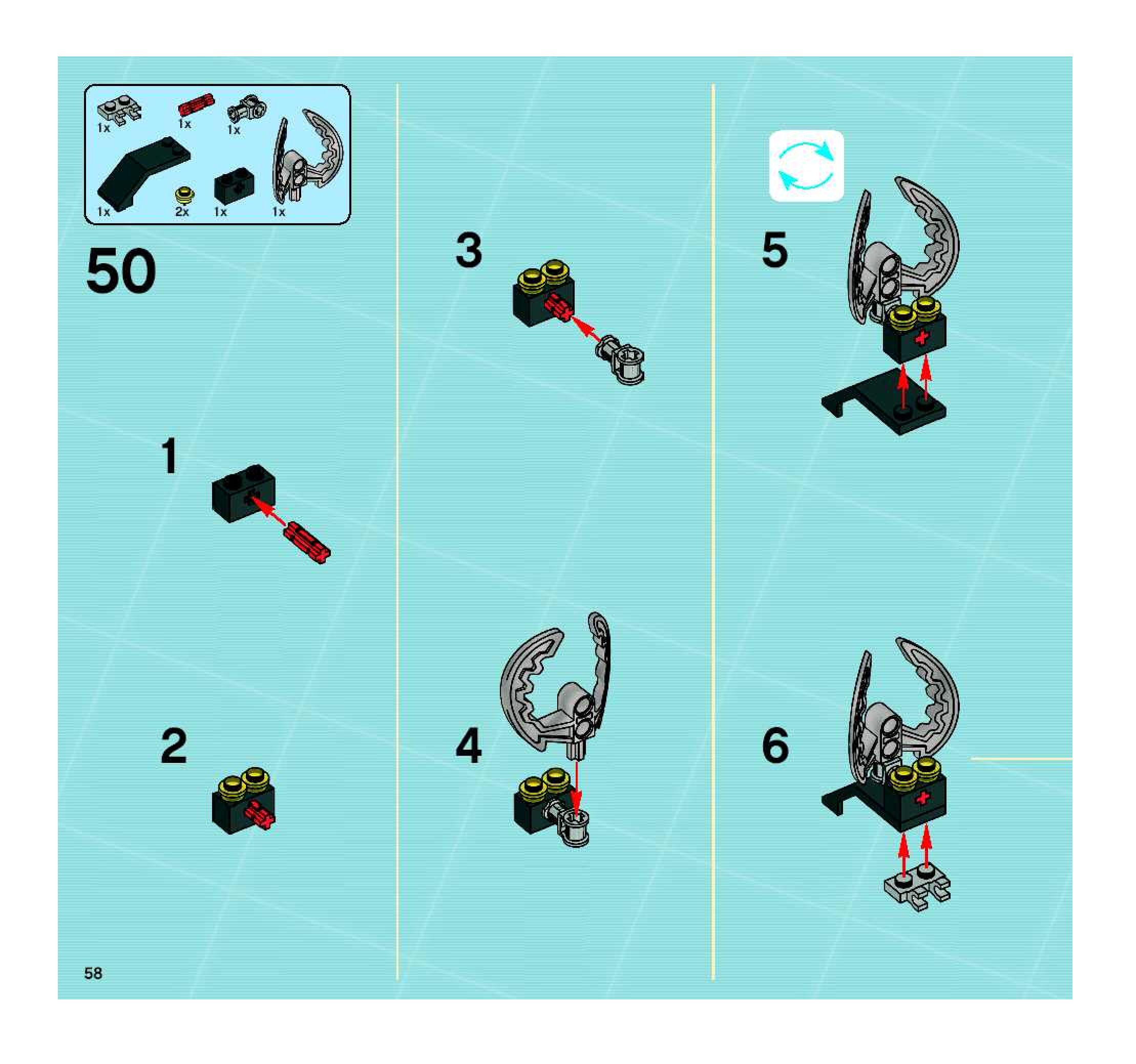 1x 1x 1x
1x 2x 1x 1x

50

1

2

3

4

5

6

58