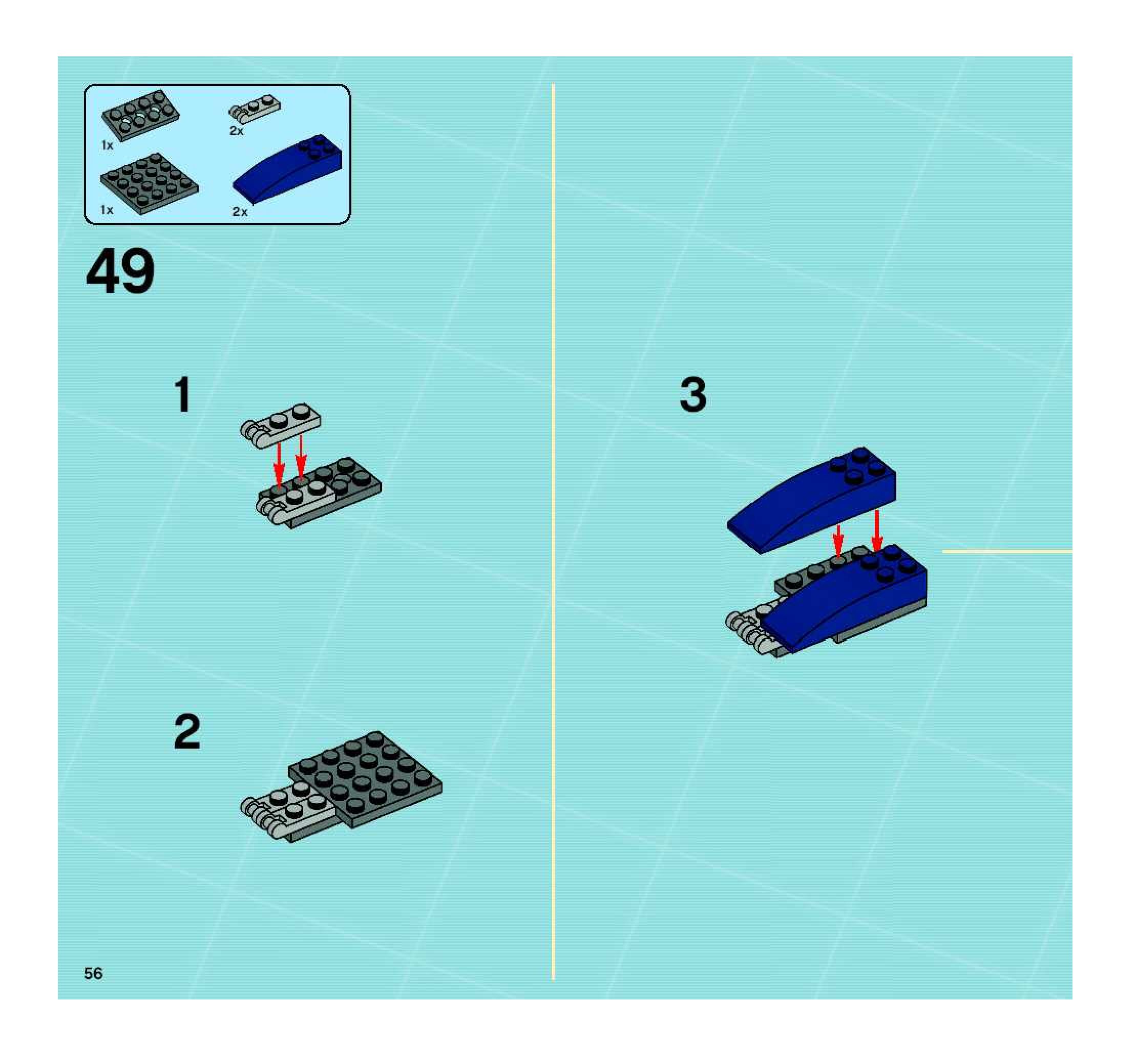 1x

2x

1x

2x

49

1

2

3

56