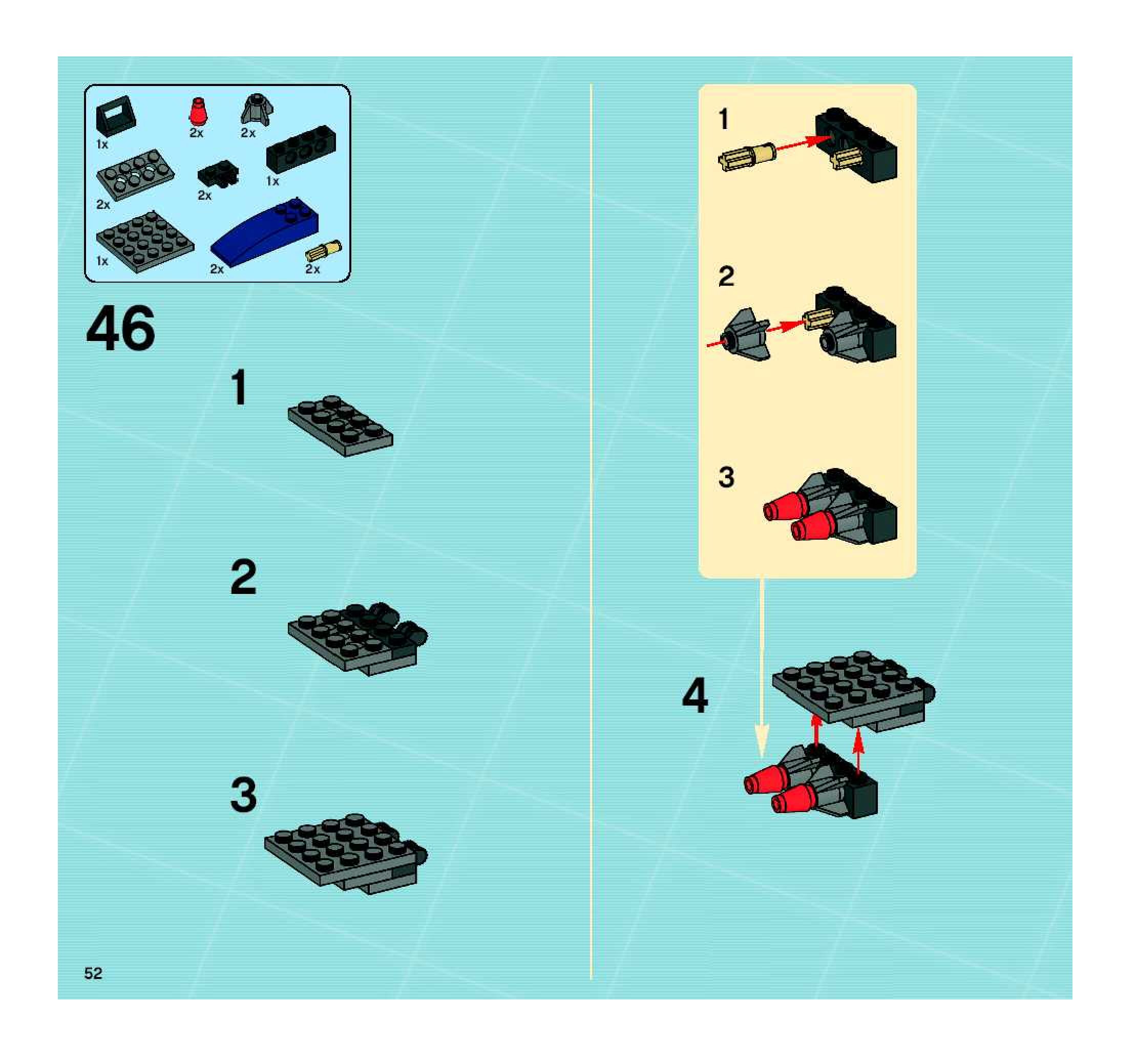 1x
2x
2x
2x
2x
1x
1x
2x
2x

46

1

2

3

1

2

3

4

52