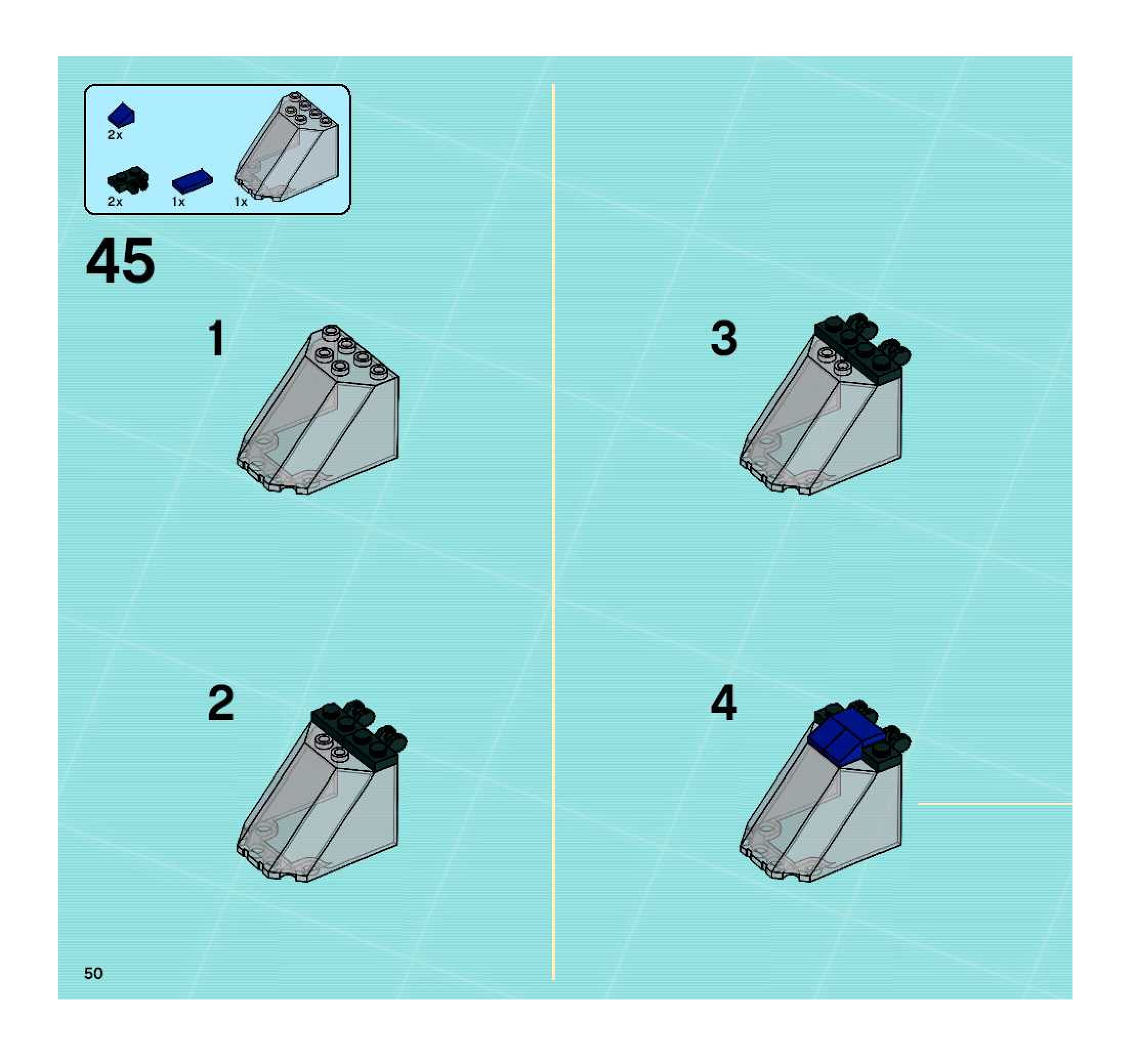 2x

2x

1x

1x

45

1

2

3

4

50