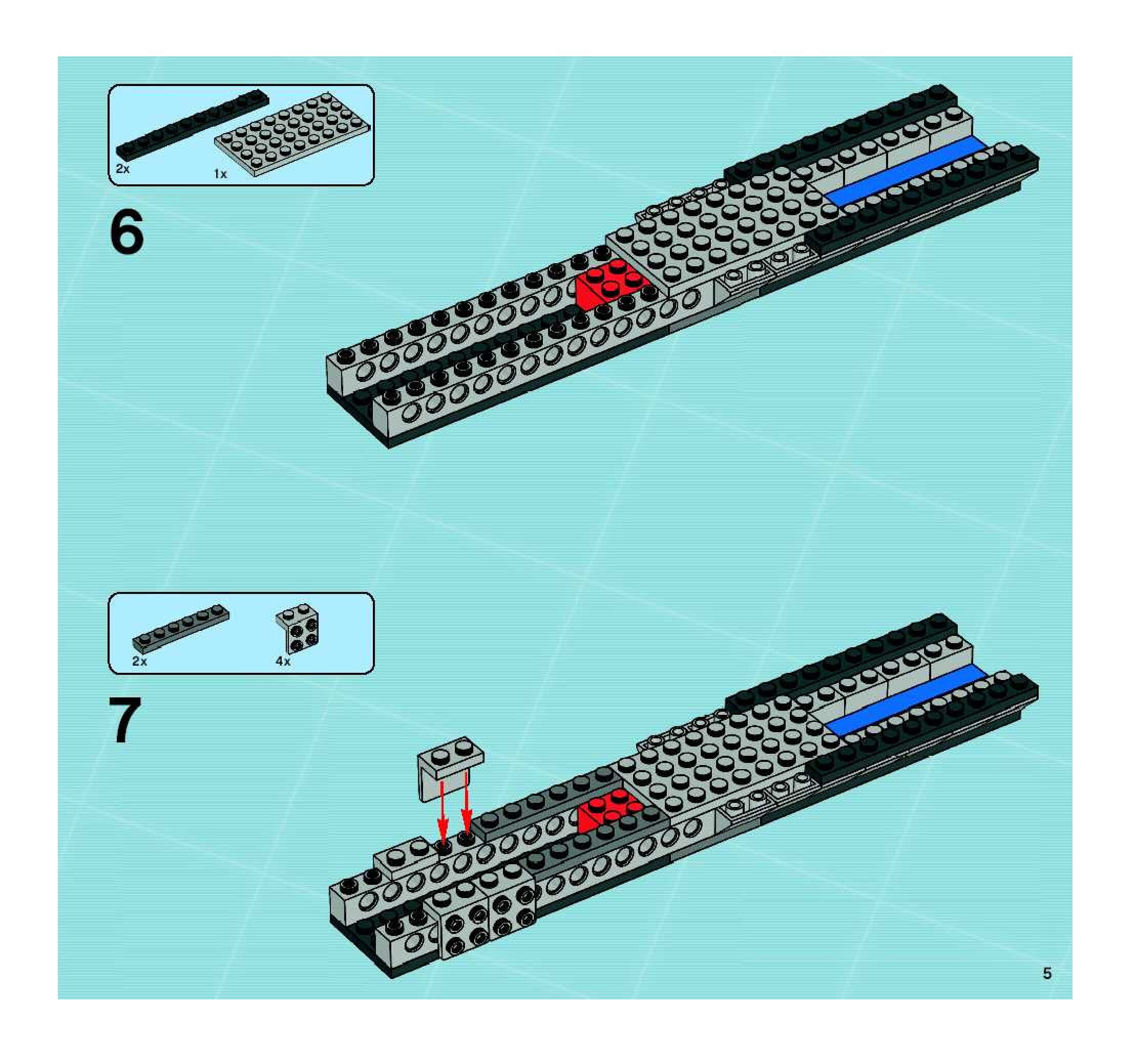 2x
1x
6

2x
4x
7

5