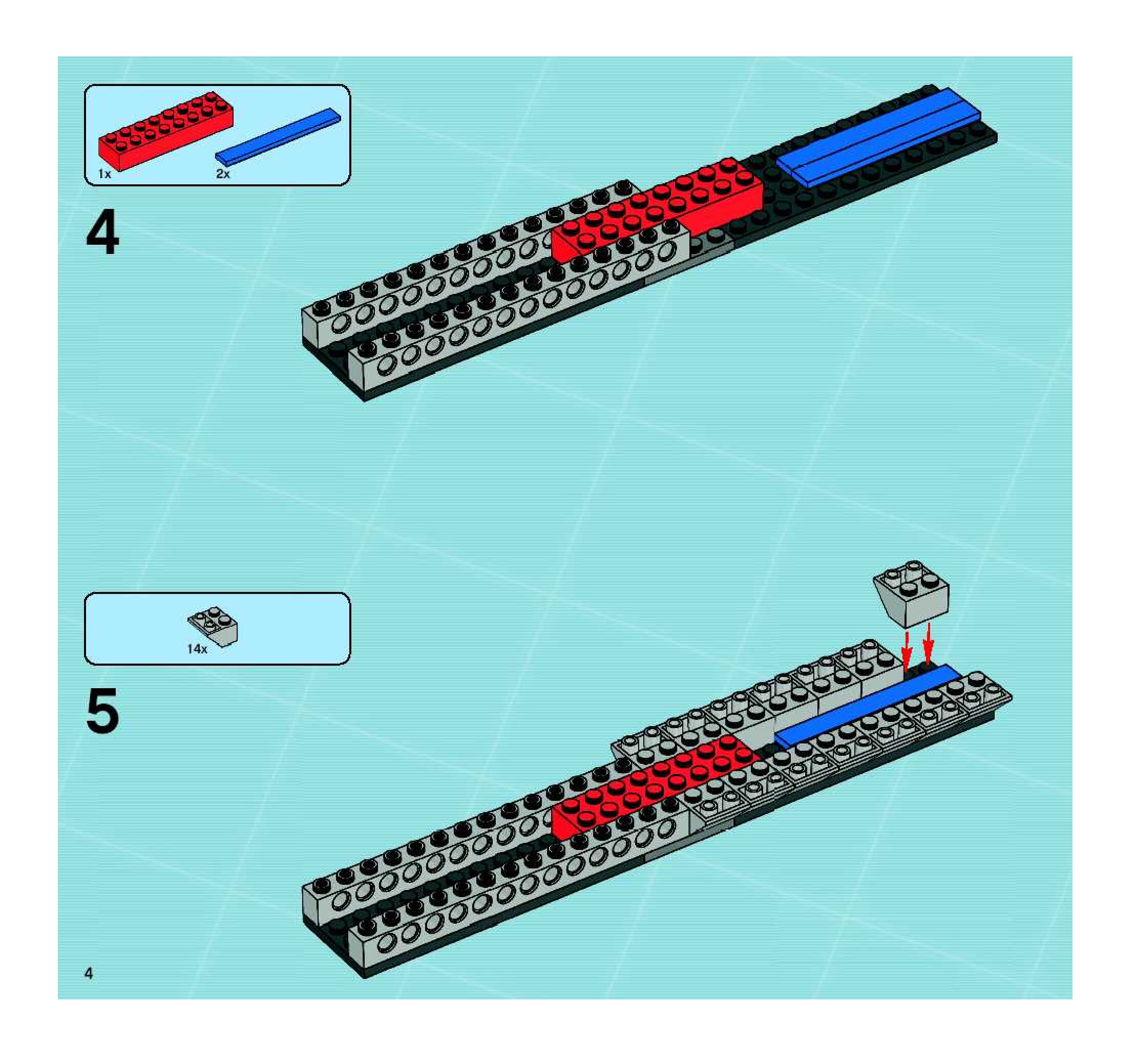 1x

2x

4

14x

5

4