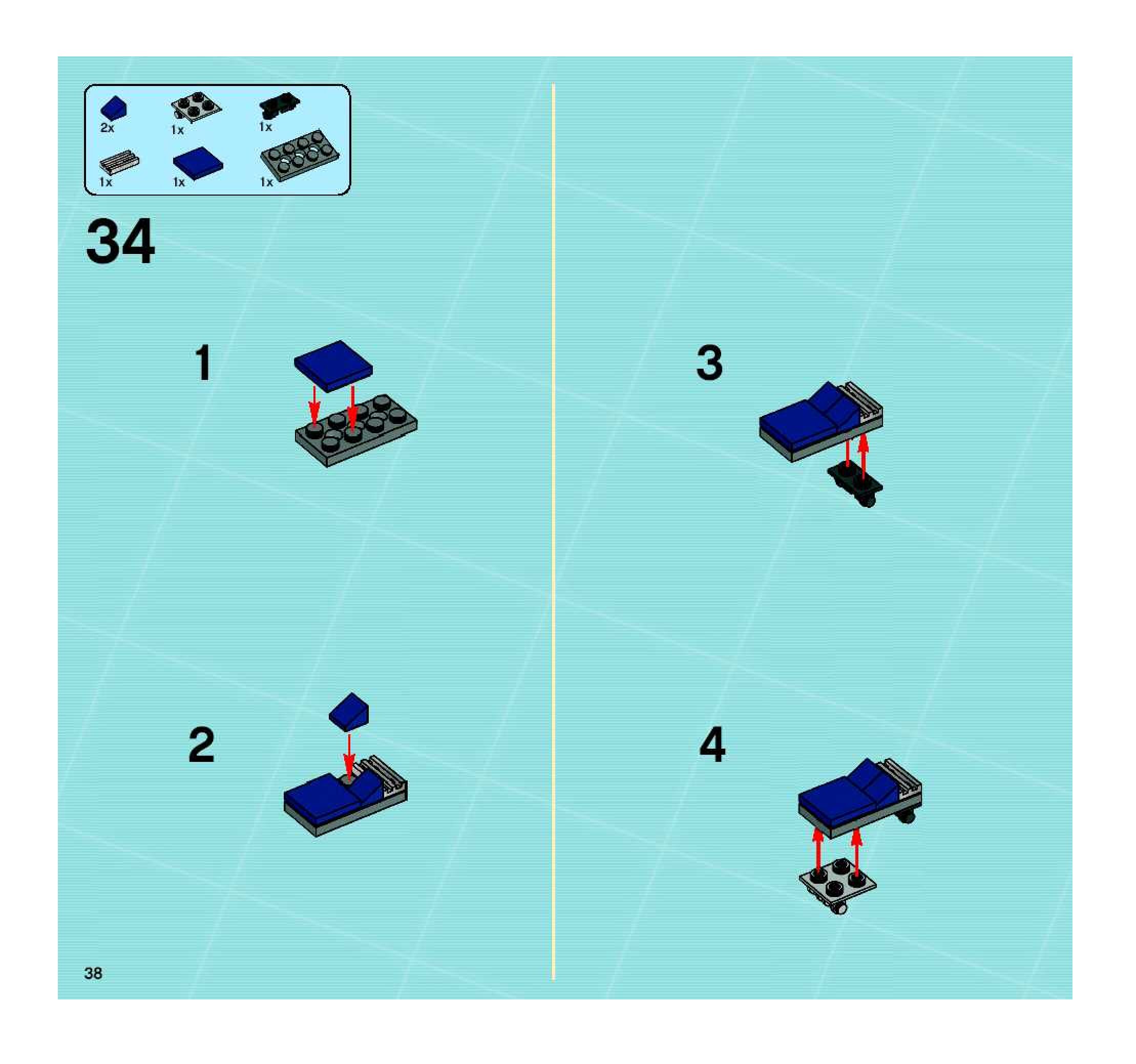 2x
1x
1x
1x
1x
1x

34

1

2

3

4

38