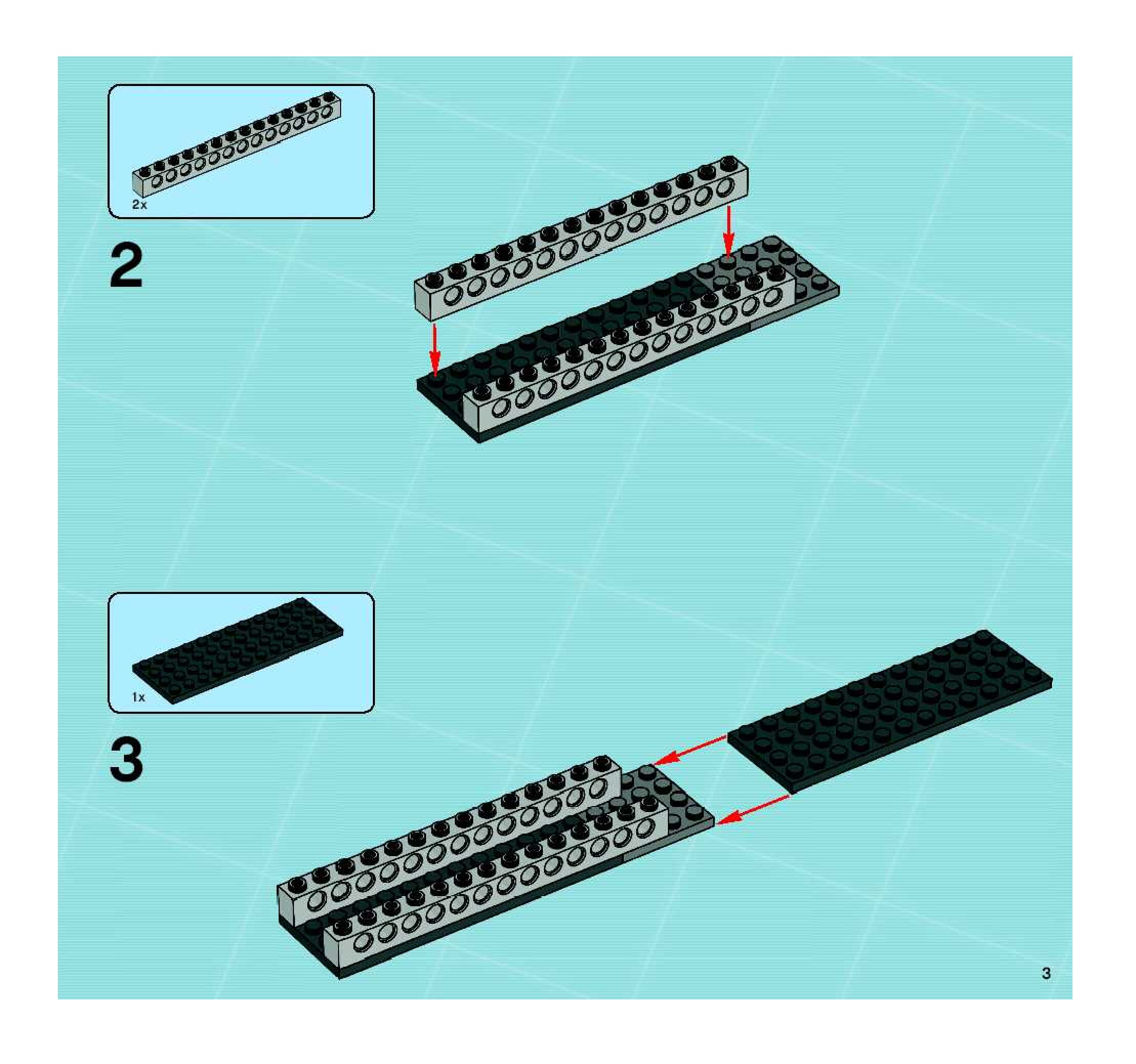 2x

2

1x

3

3