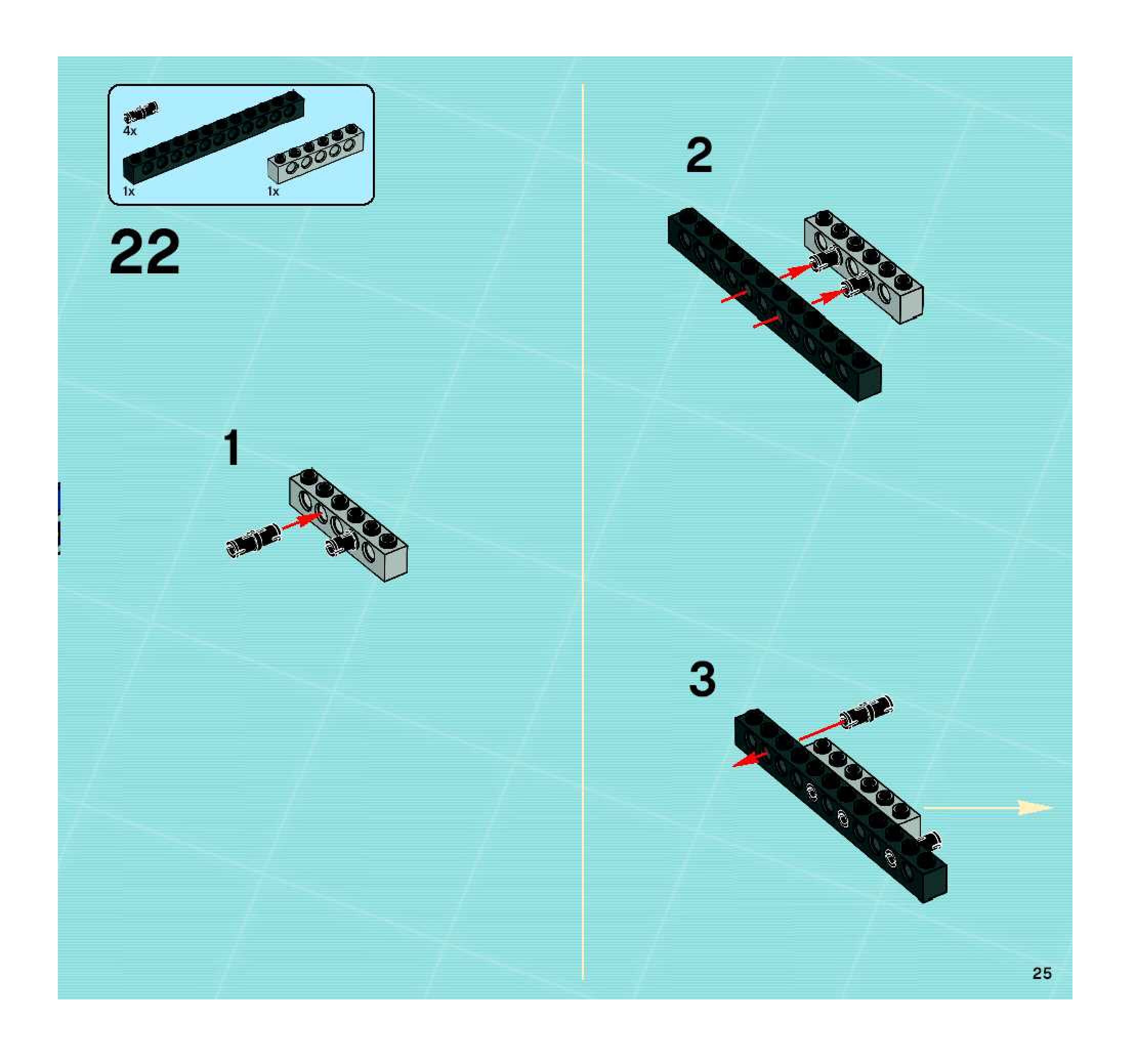 4x

1x

1x

22

1

2

3

25