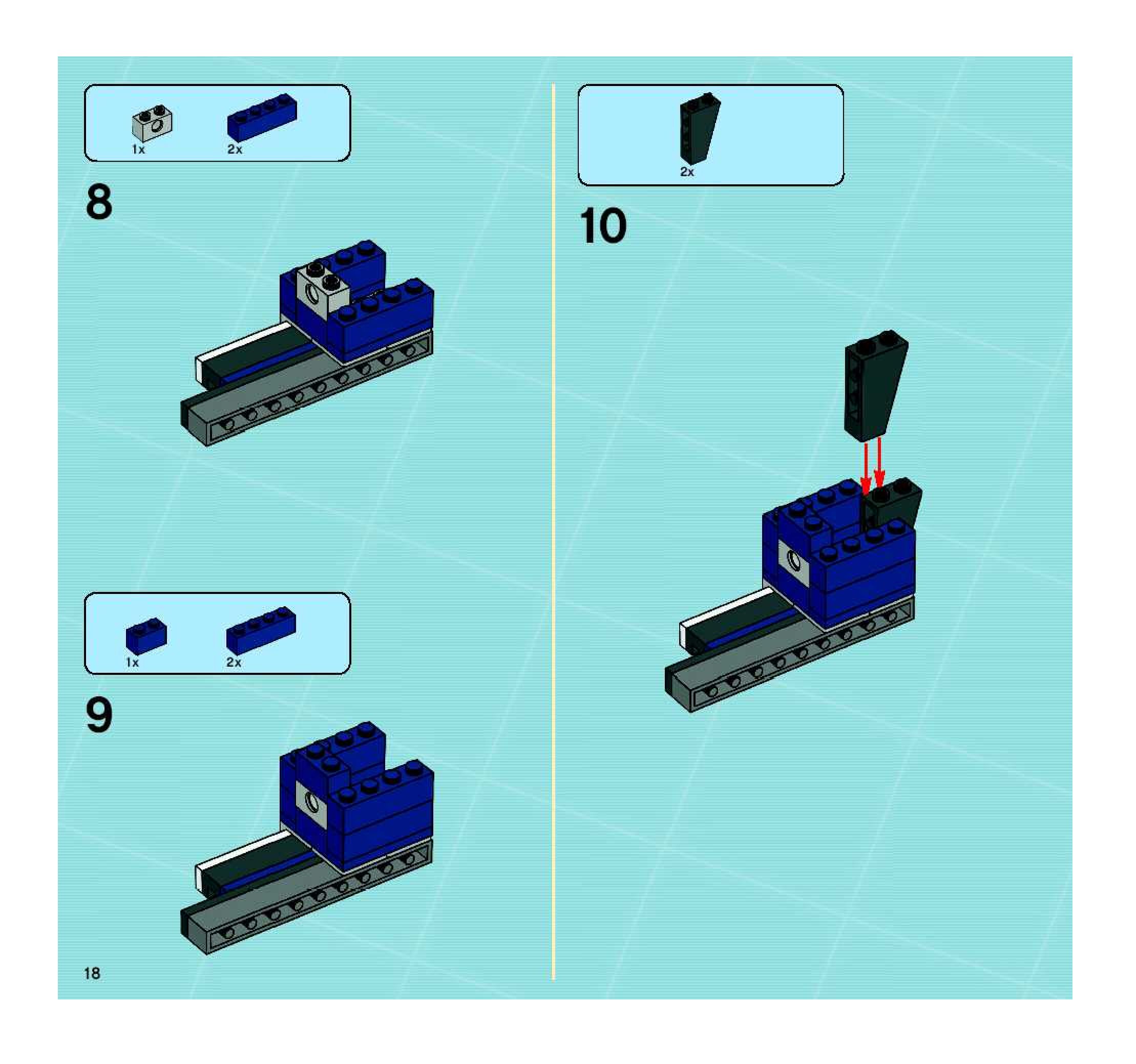 1x
2x

8

1x
2x

9

18

2x

10