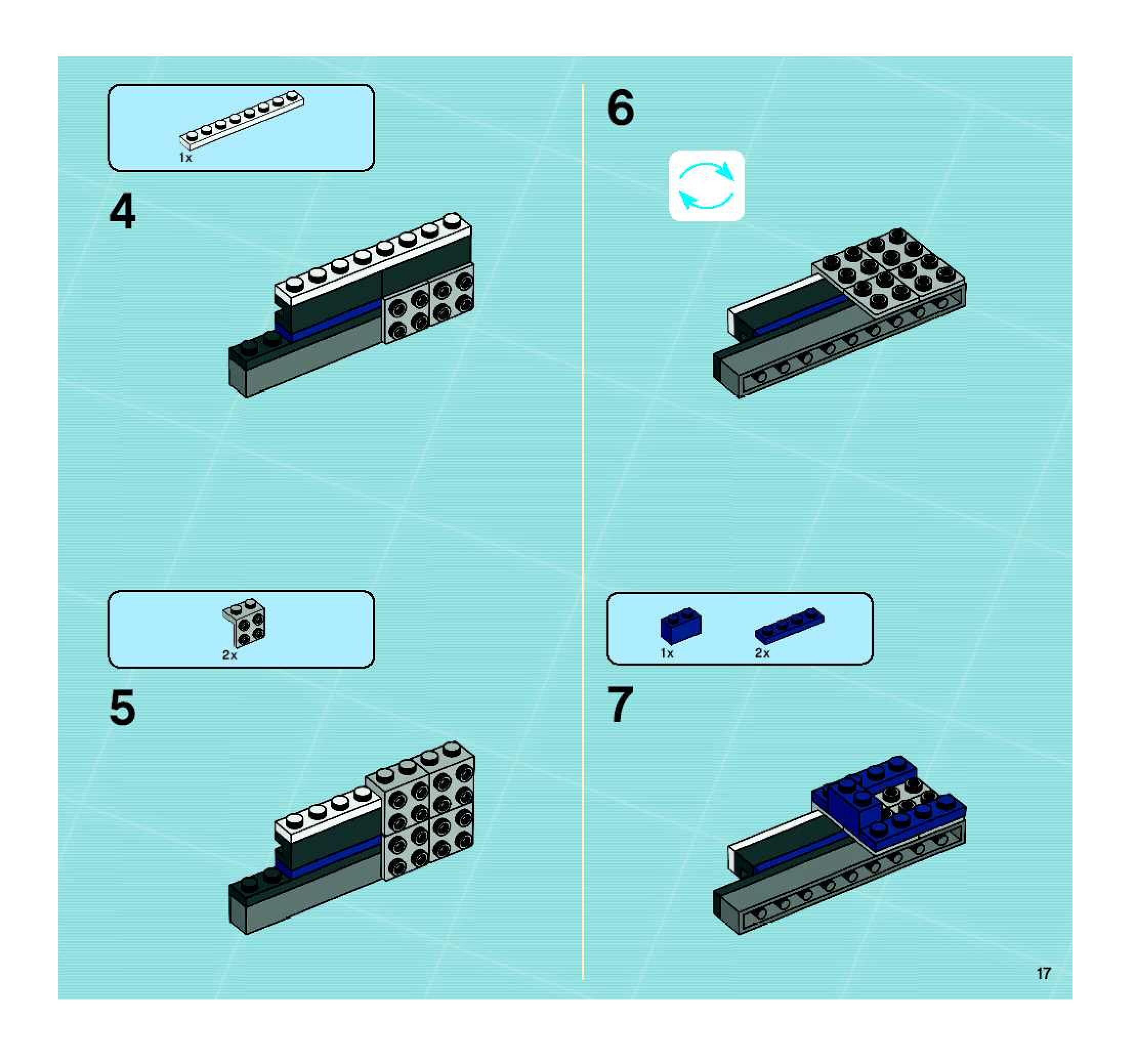 1x

4

2x

5

6

1x

2x

7

17