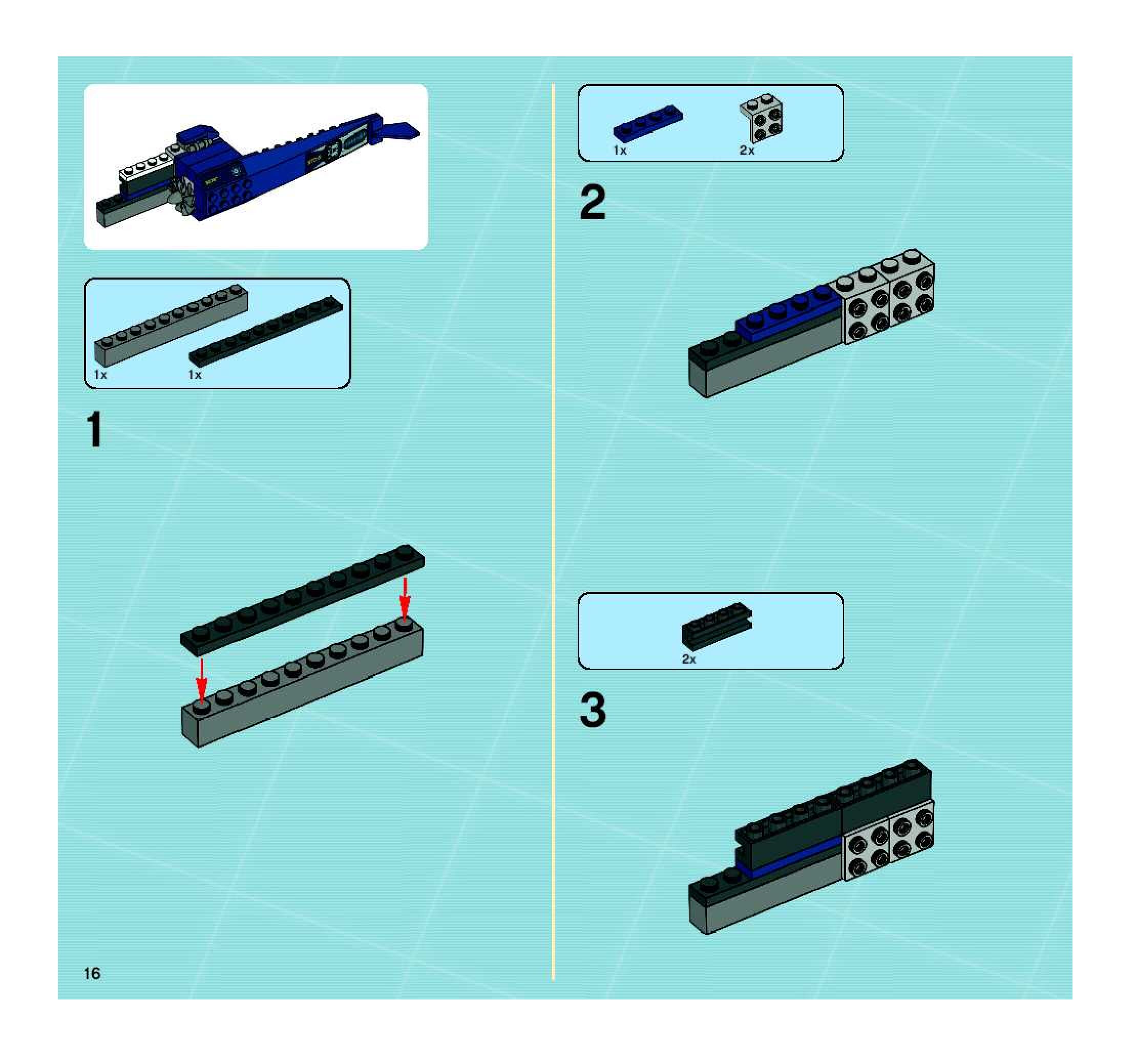 1x
1x

1

16

1x
2x

2

2x

3