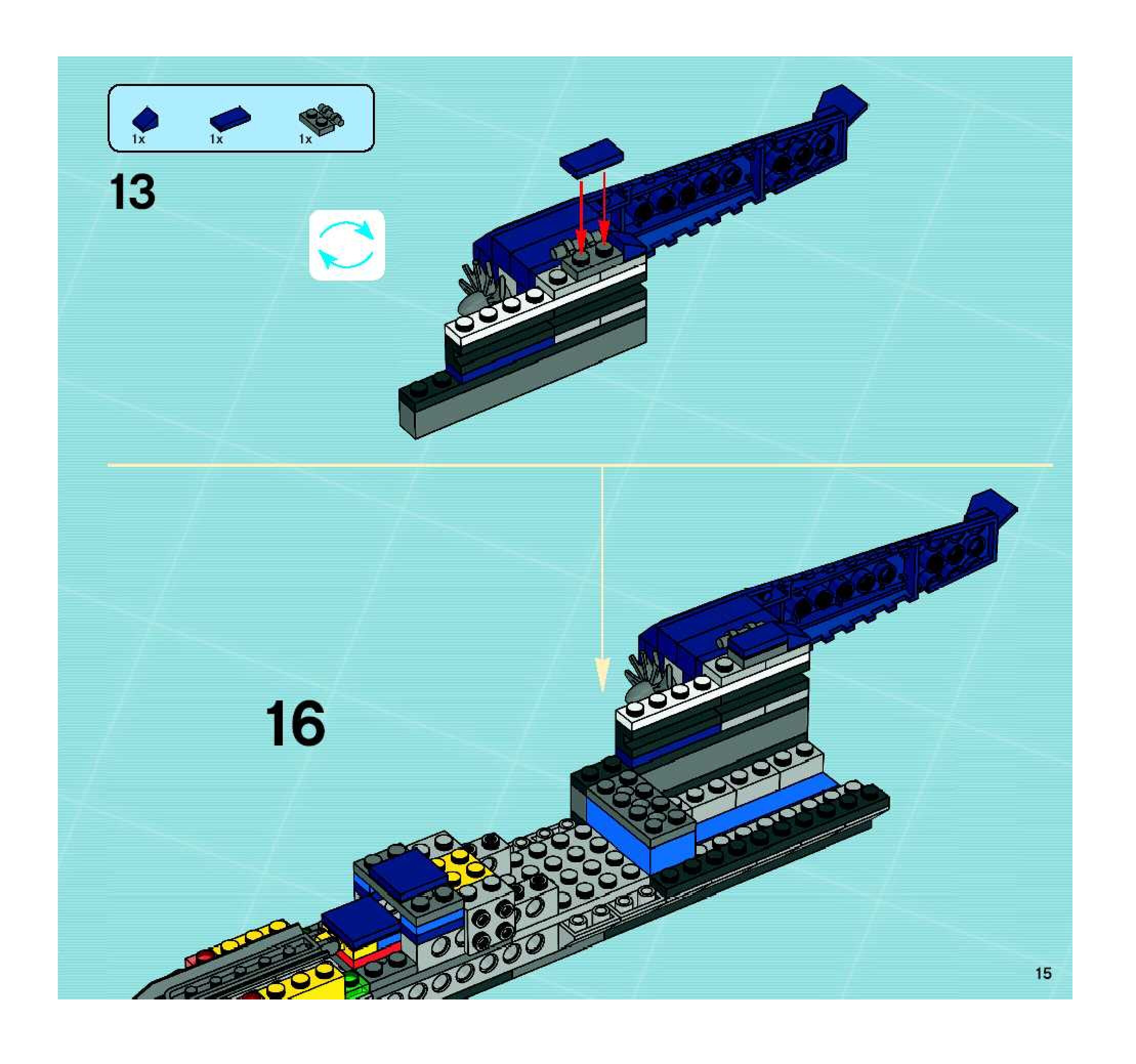 1x 1x 1x

13

16

15