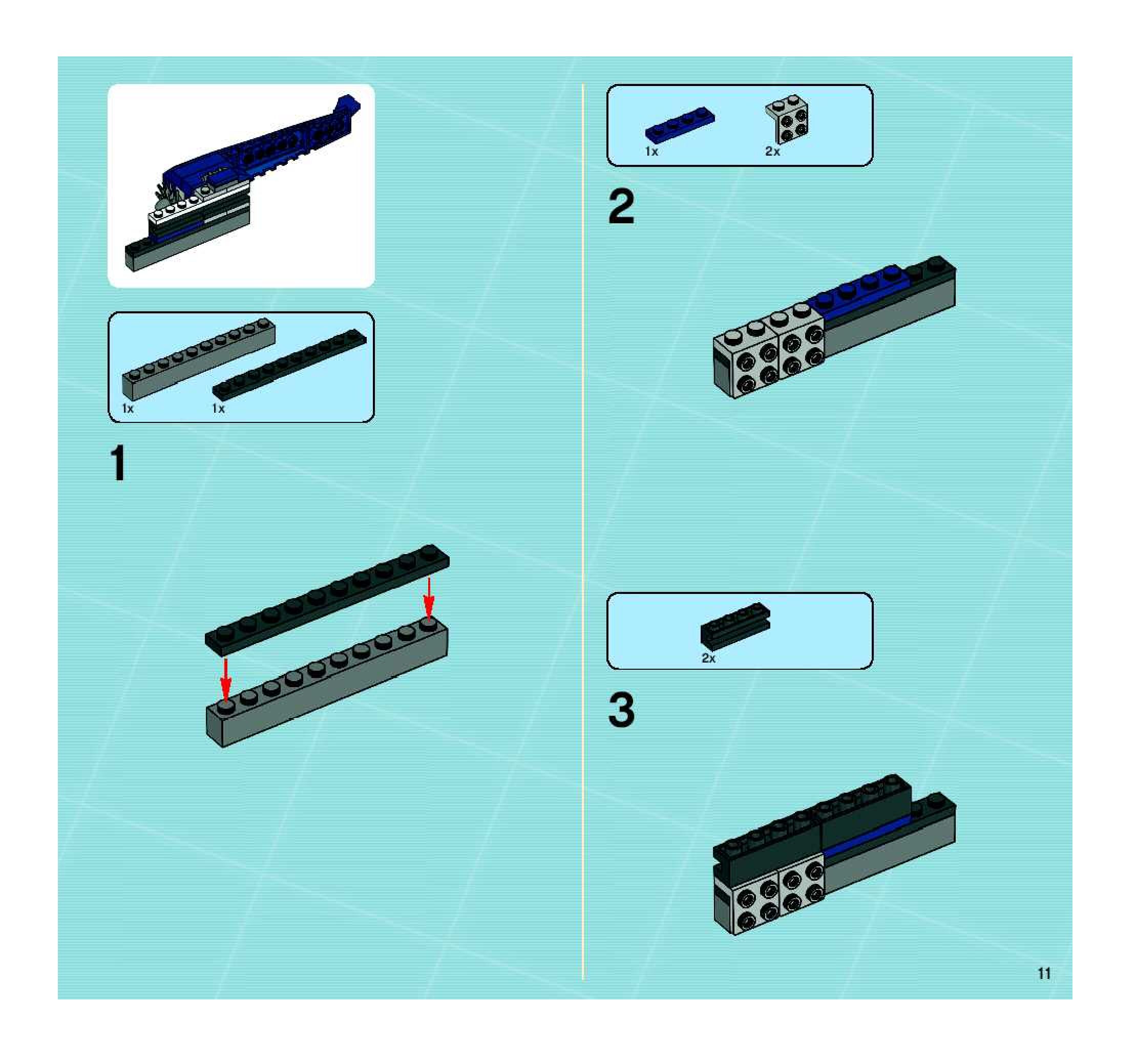 1x 1x

1

1x 2x

2

2x

3

11