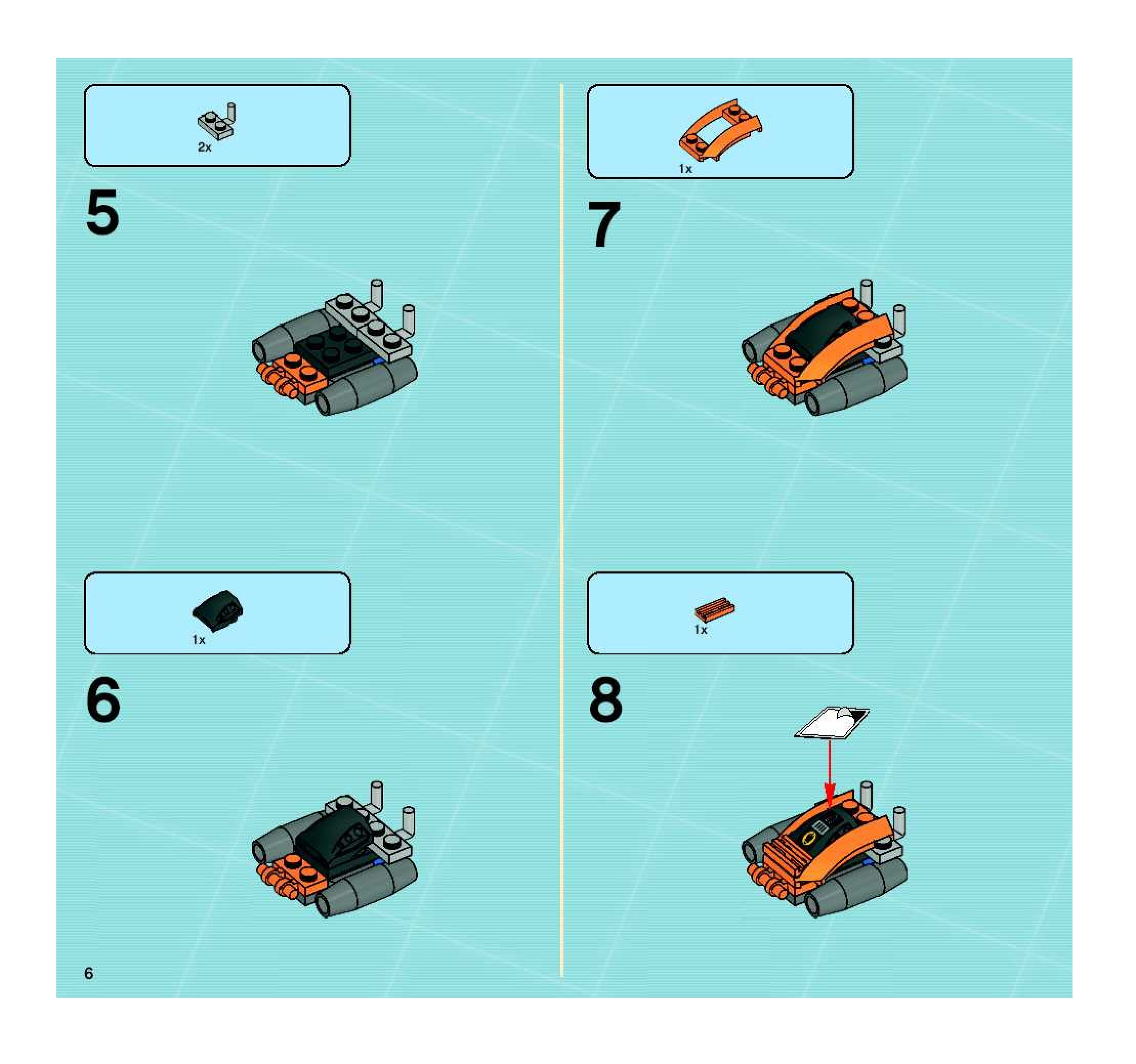 2x

5

1x

6

6

1x

7

1x

8