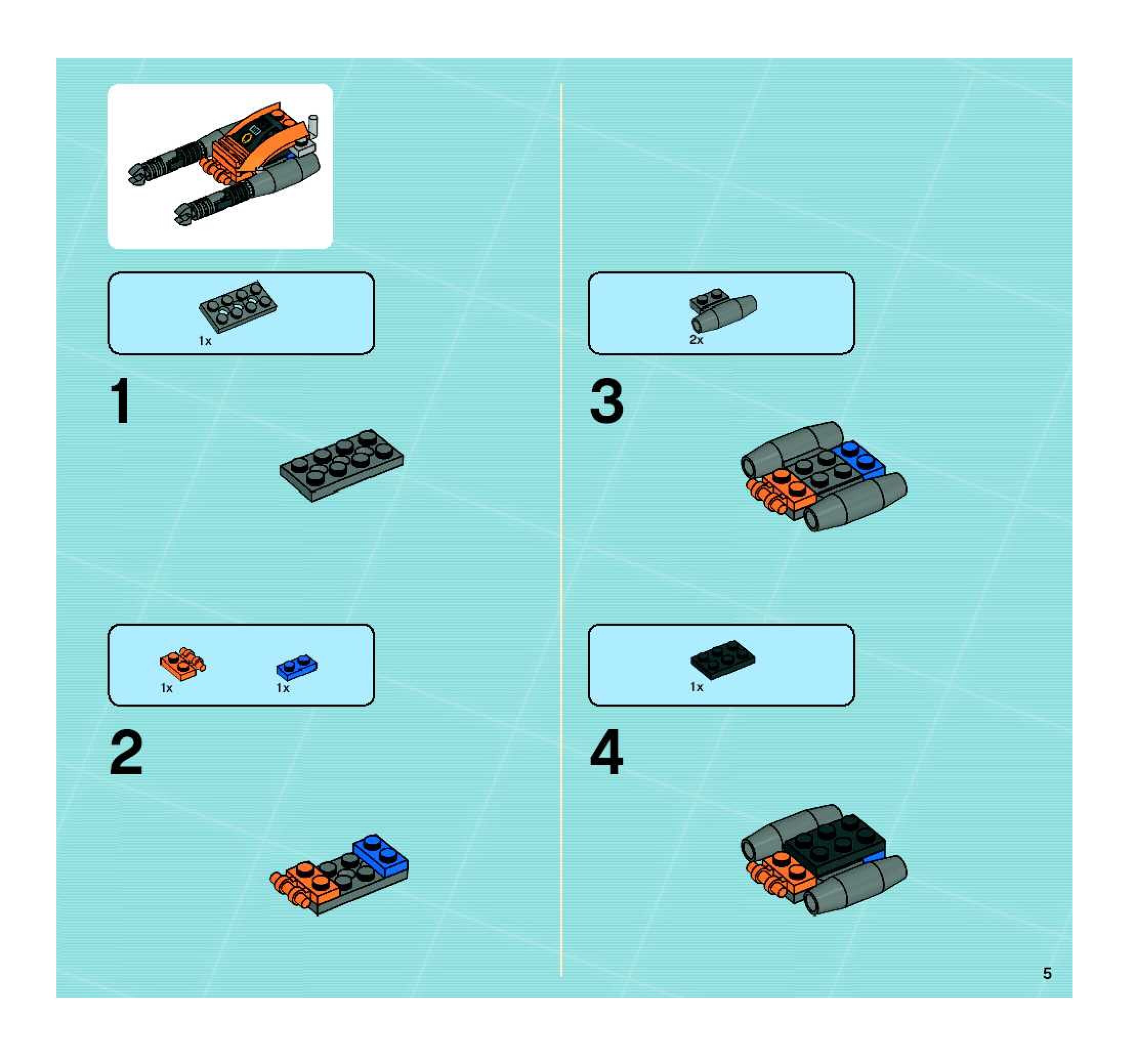 1x

1

1x

1x

2

2x

3

1x

4

5