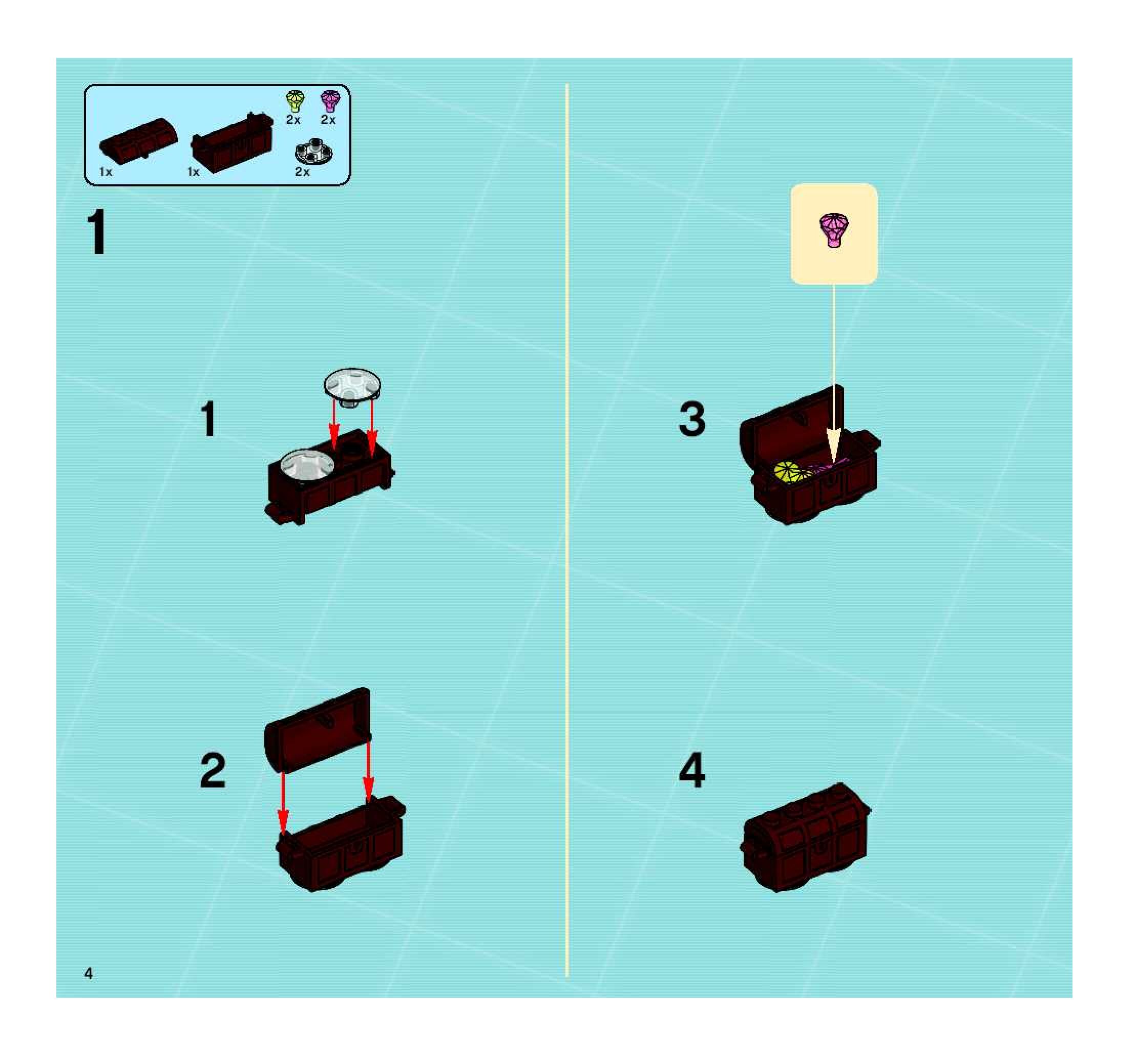 2x 2x

1x 1x 2x

1

1

2

3

4

4