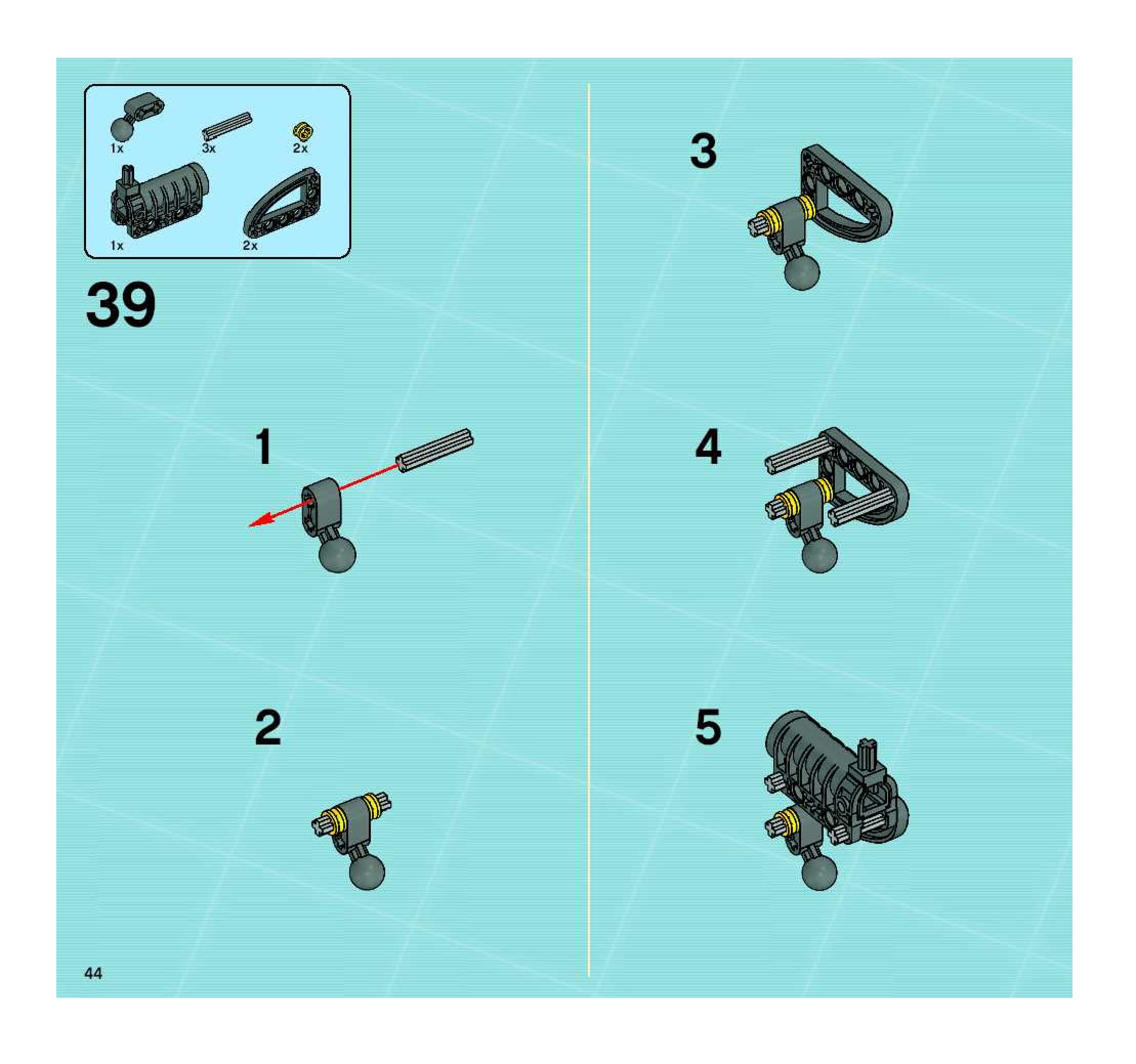 1x 3x 2x

1x 2x

39

1

2

3

4

5

44