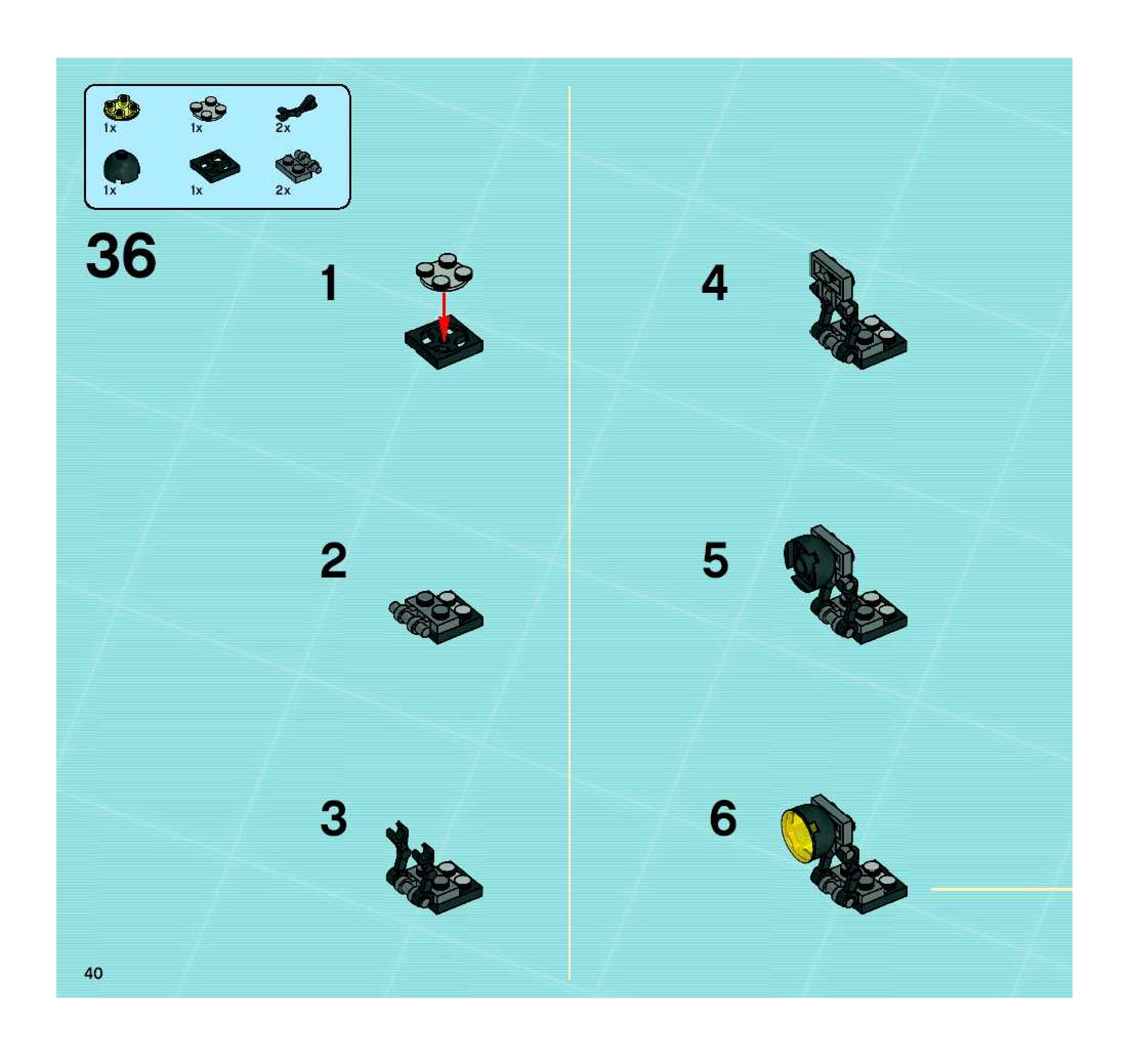 1x
1x
2x
1x
1x
2x

36

1

2

3

4

5

6

40