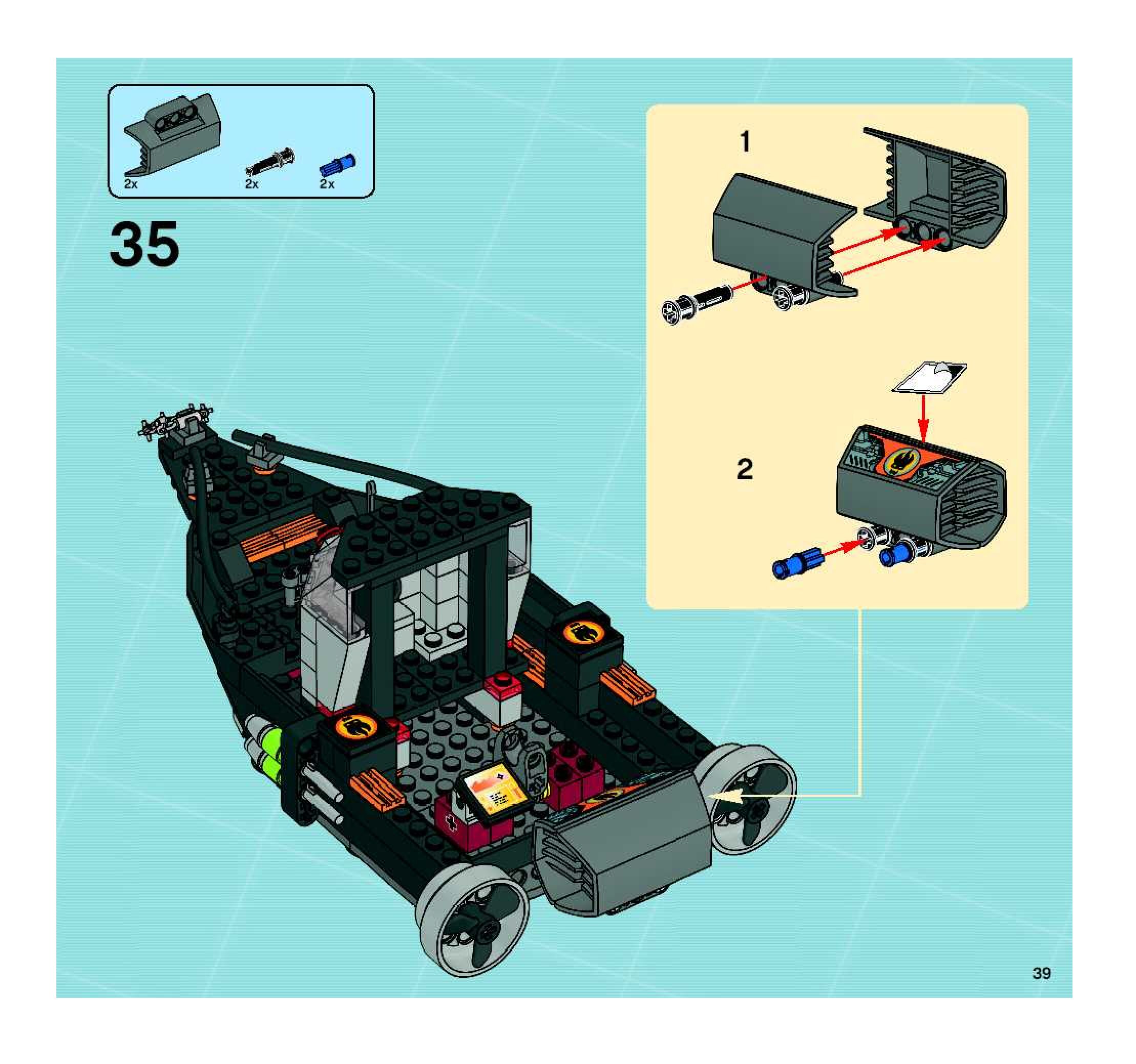 2x

2x

2x

35

1

2

39