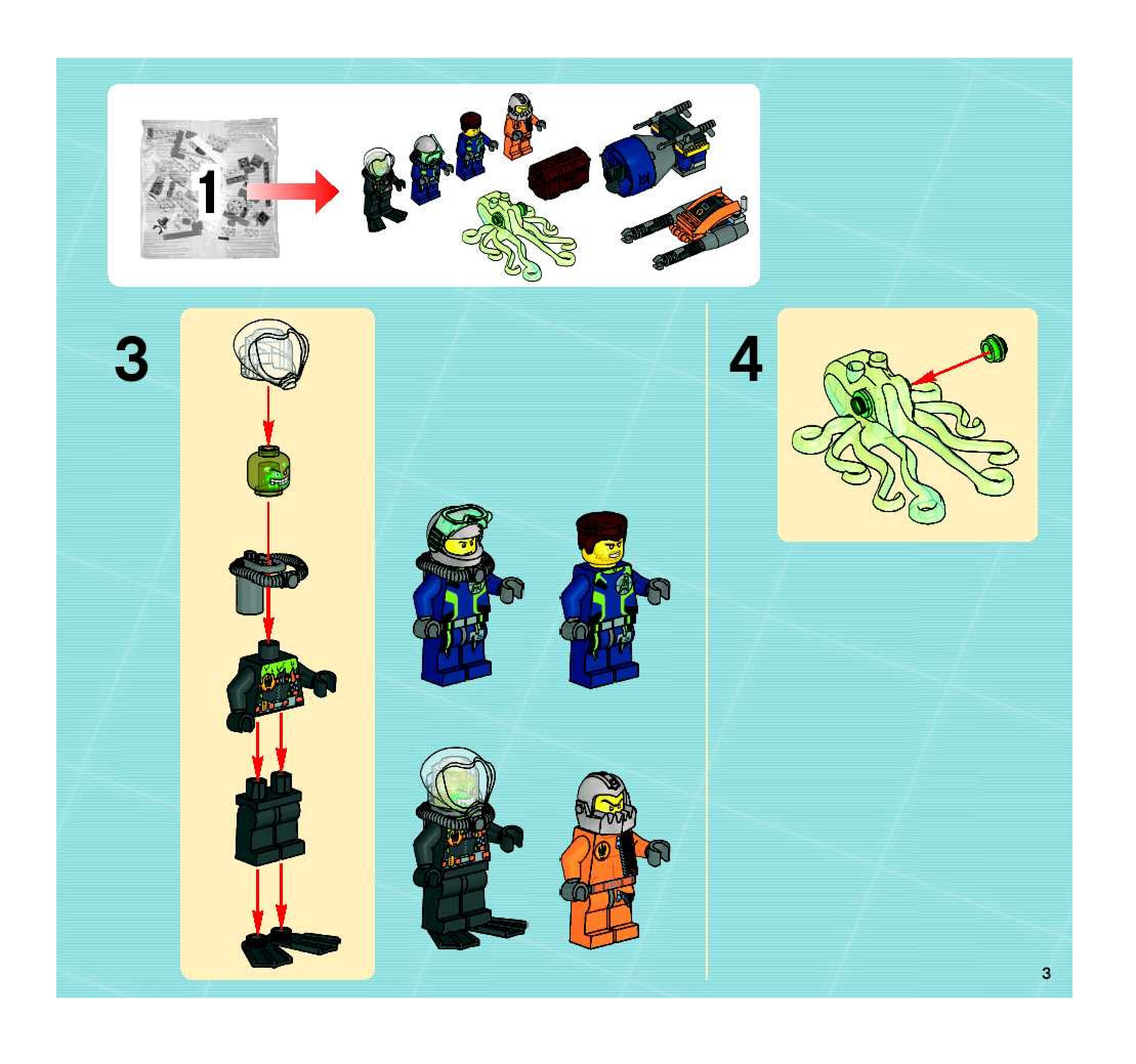 1

3

4

3