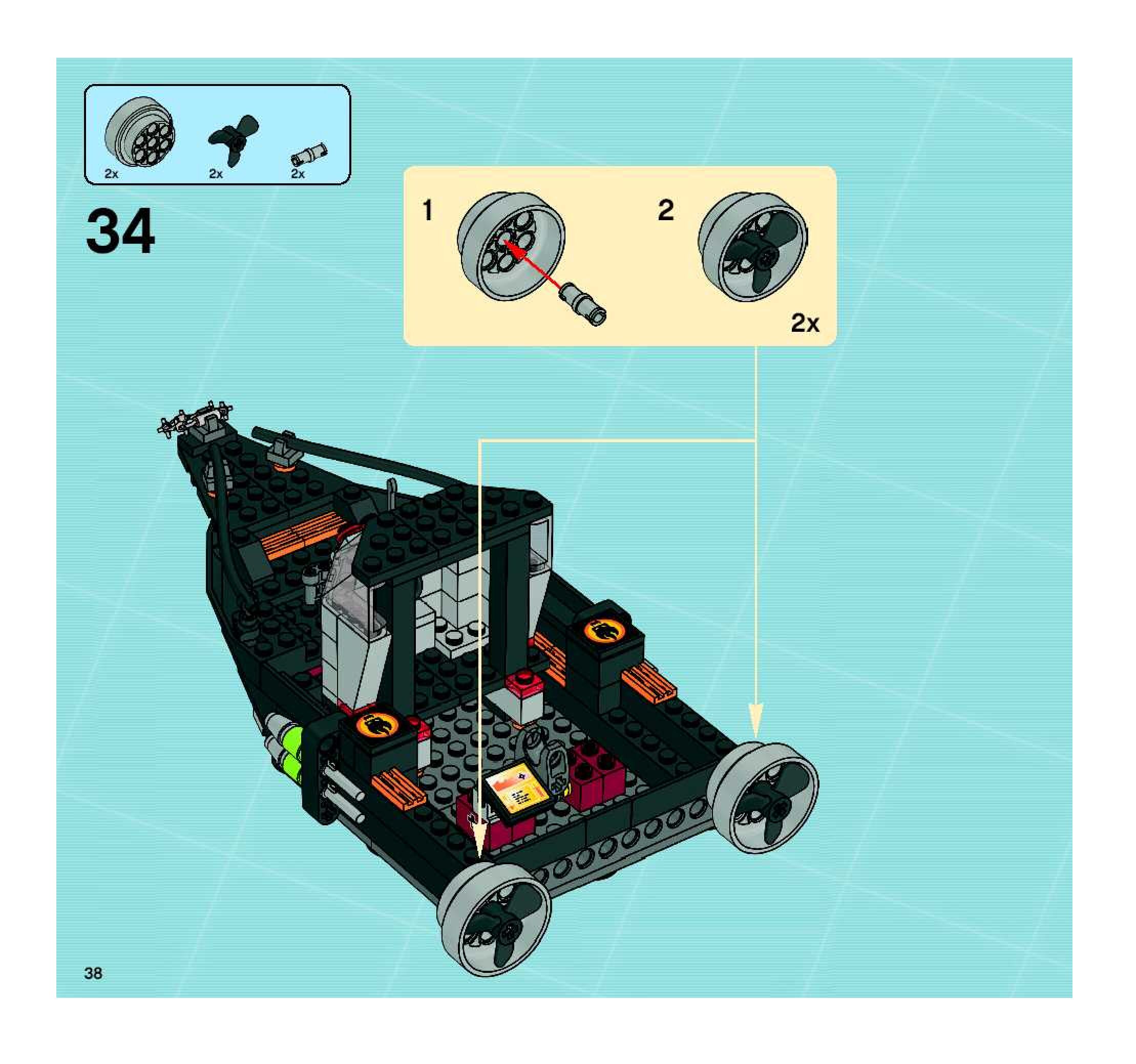 2x 2x 2x

34

1

2

2x

38