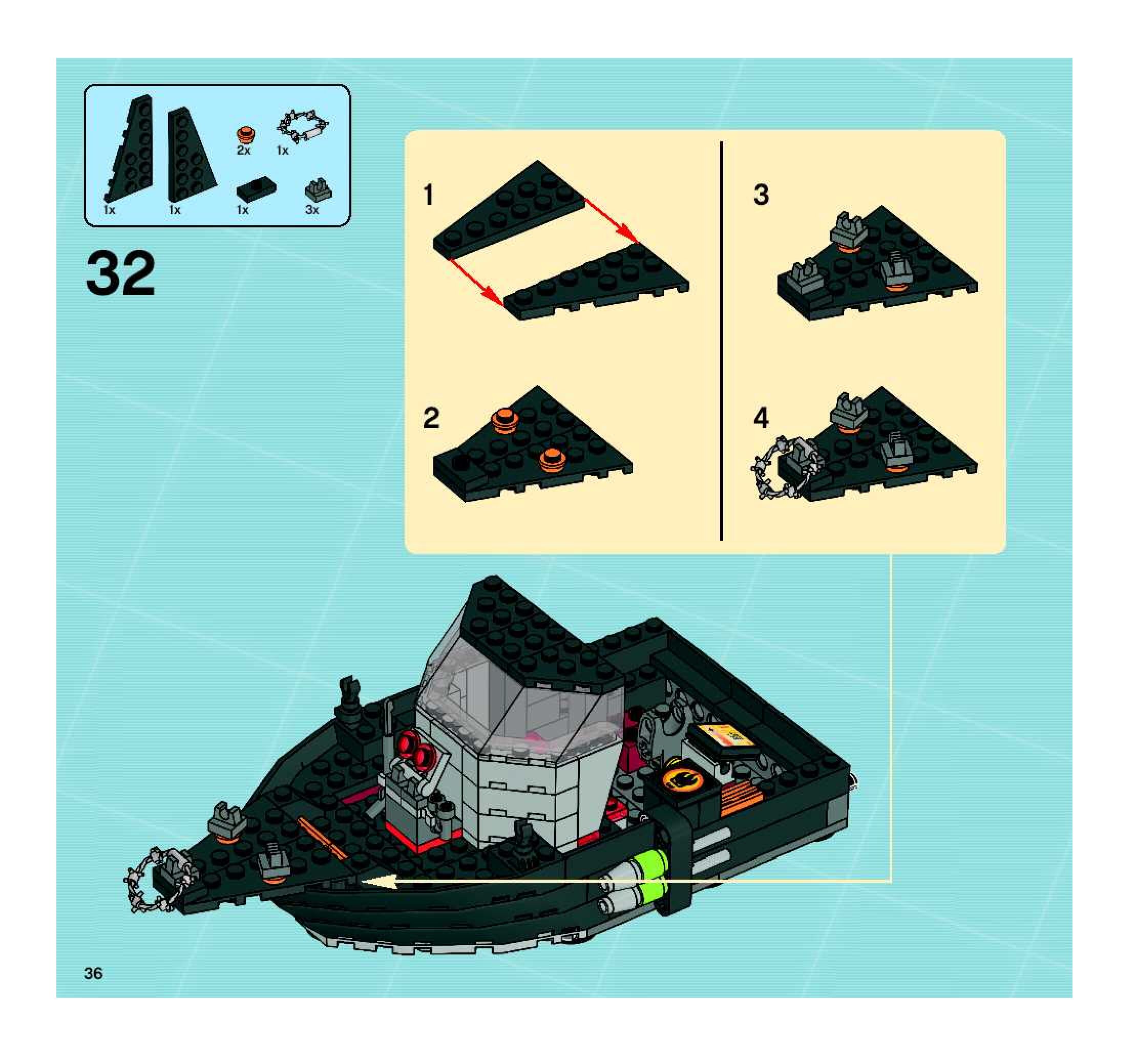 2x 1x
1x 1x 1x 3x

32

1

2

3

4

36