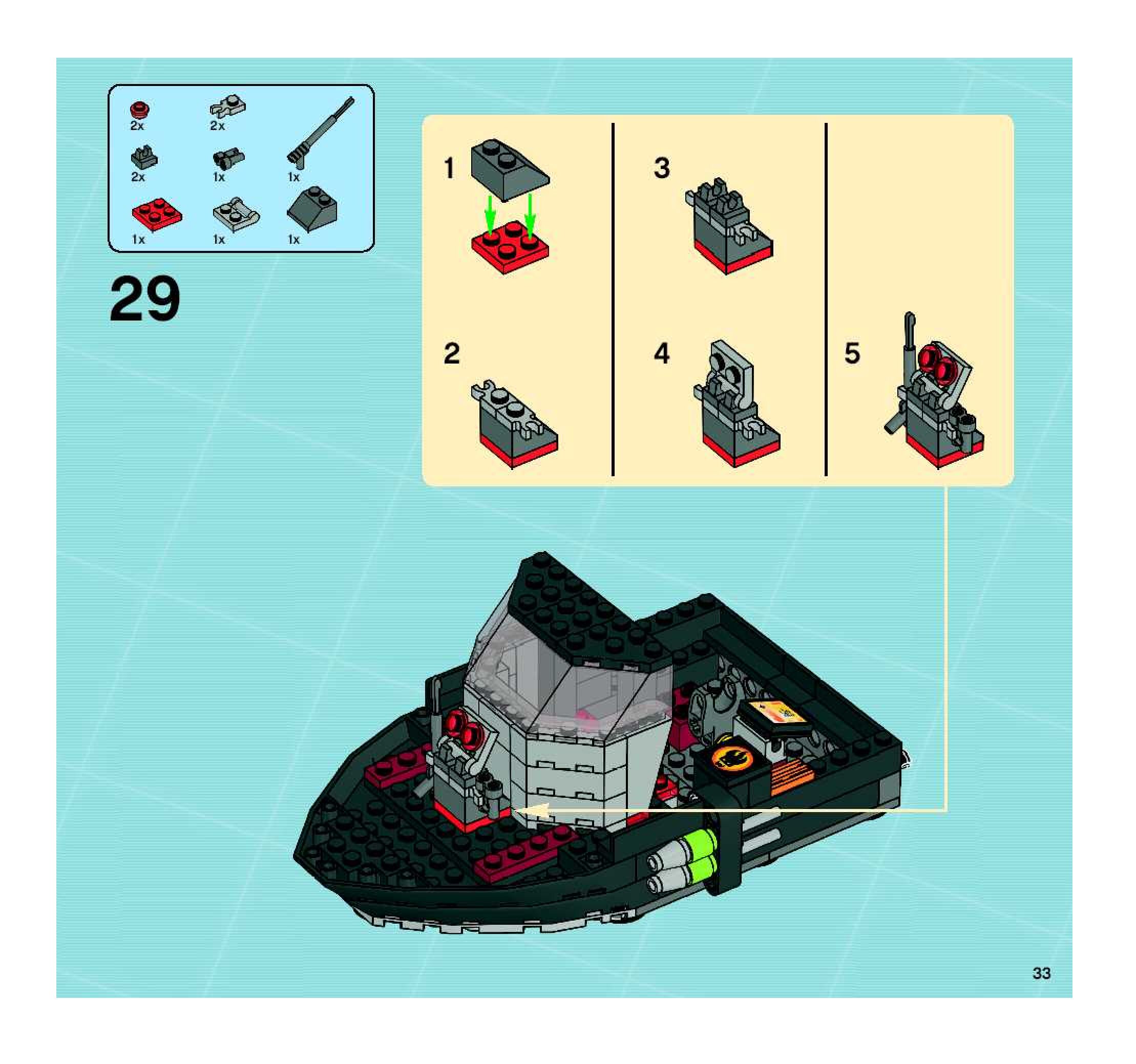 2x
2x
2x
1x
1x
1x
1x
1x

29

1
2
3
4
5

33