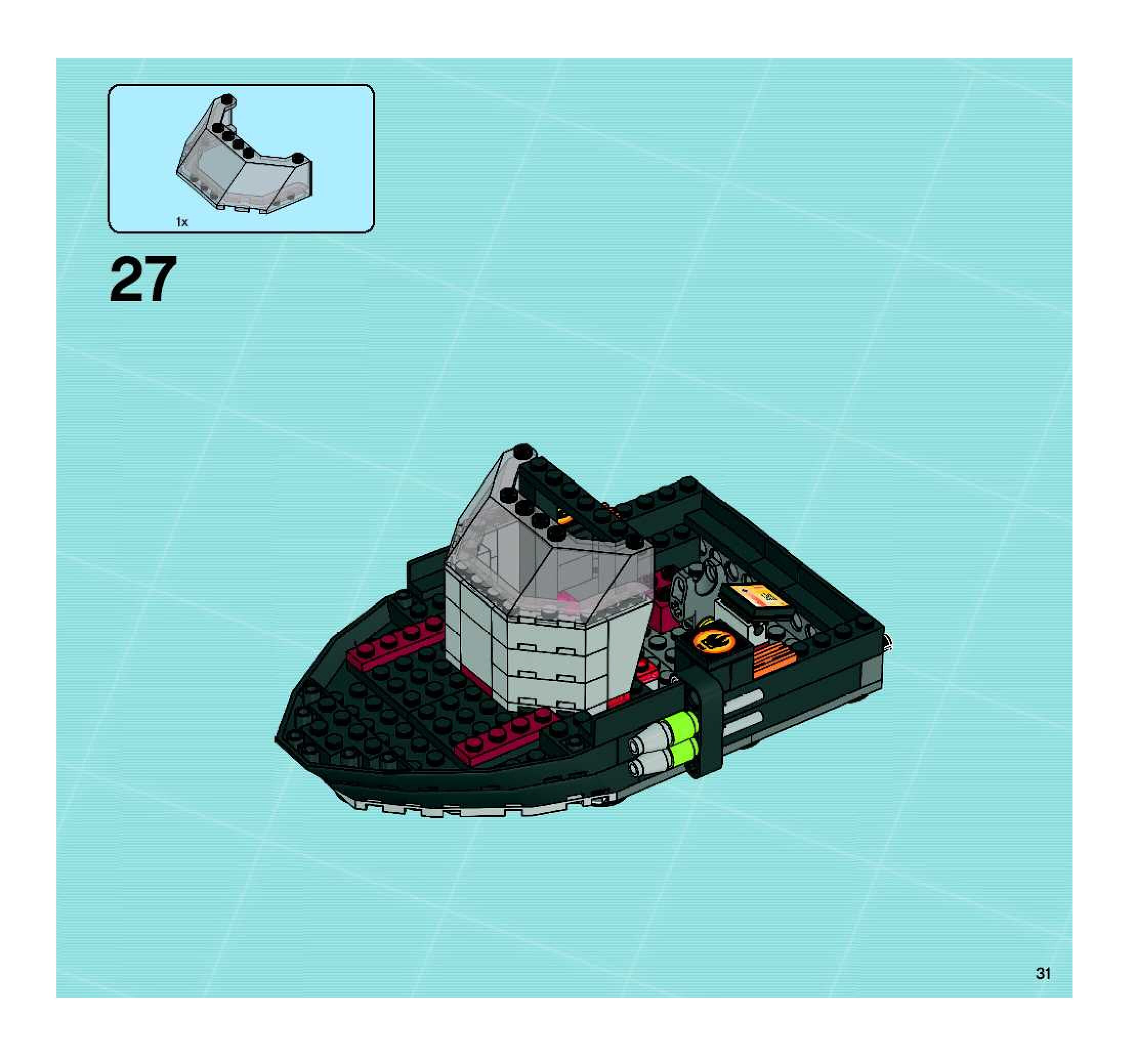 1x

27

31