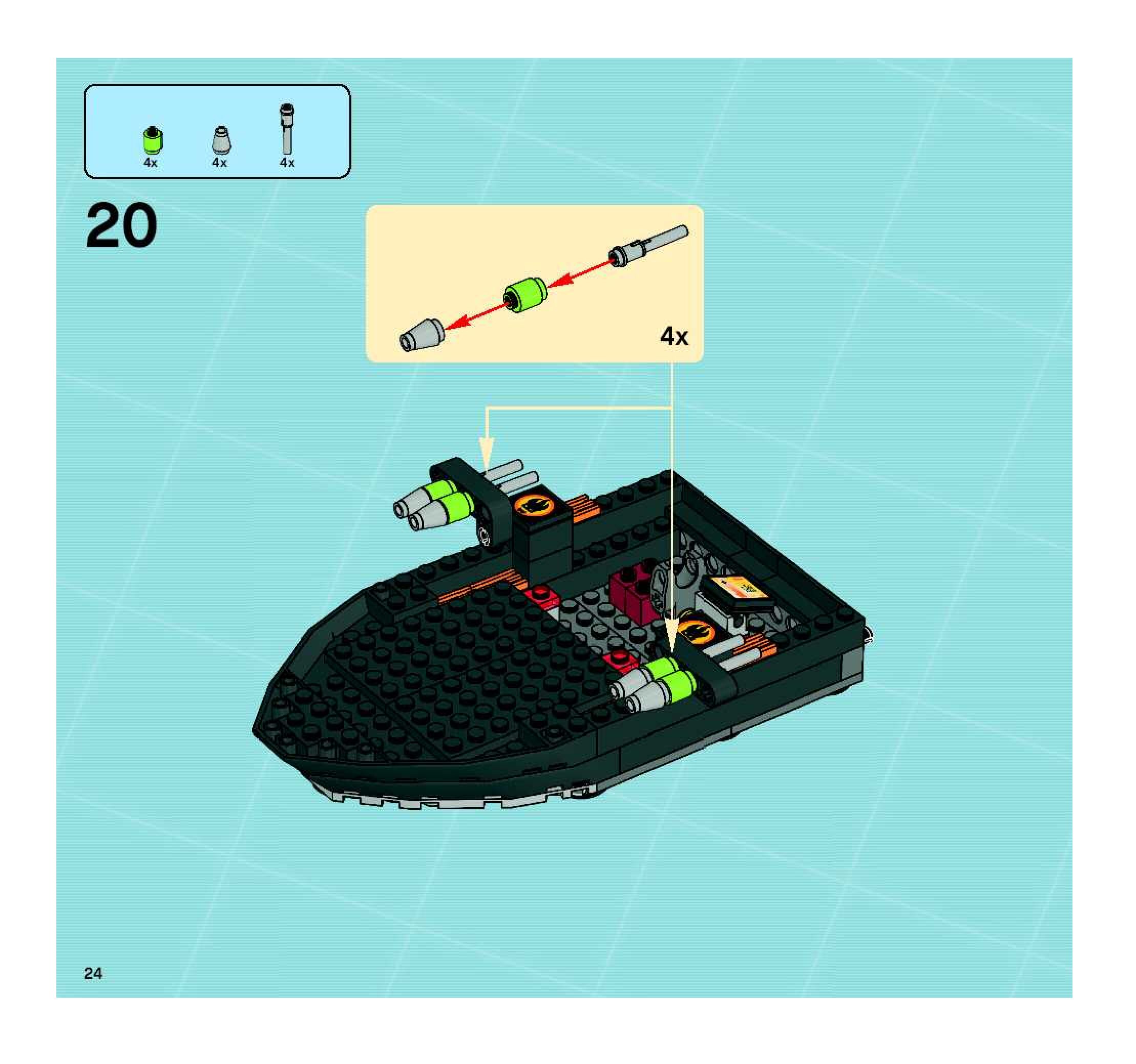 4x 4x 4x

20

4x

24