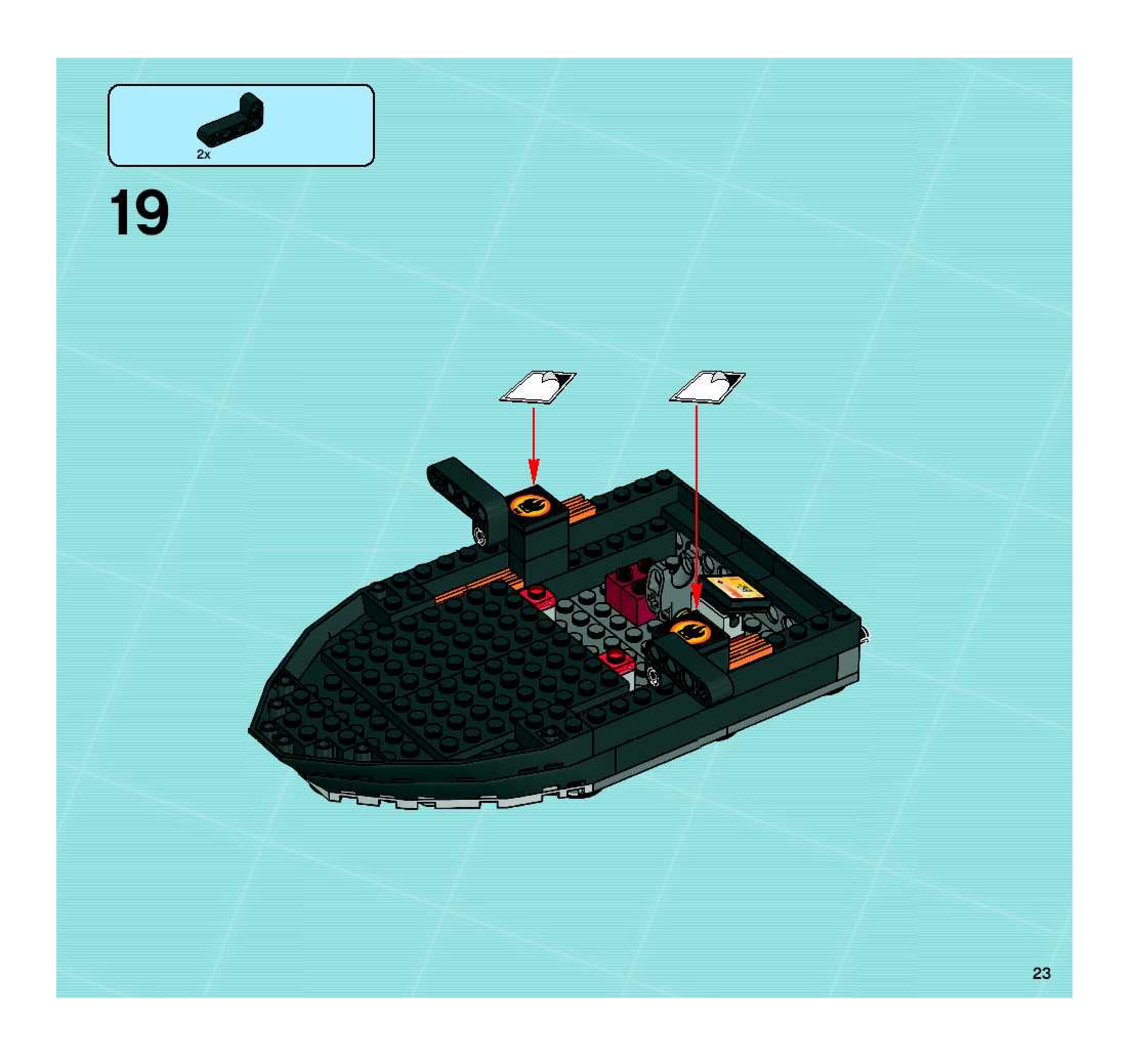 2x

19

23