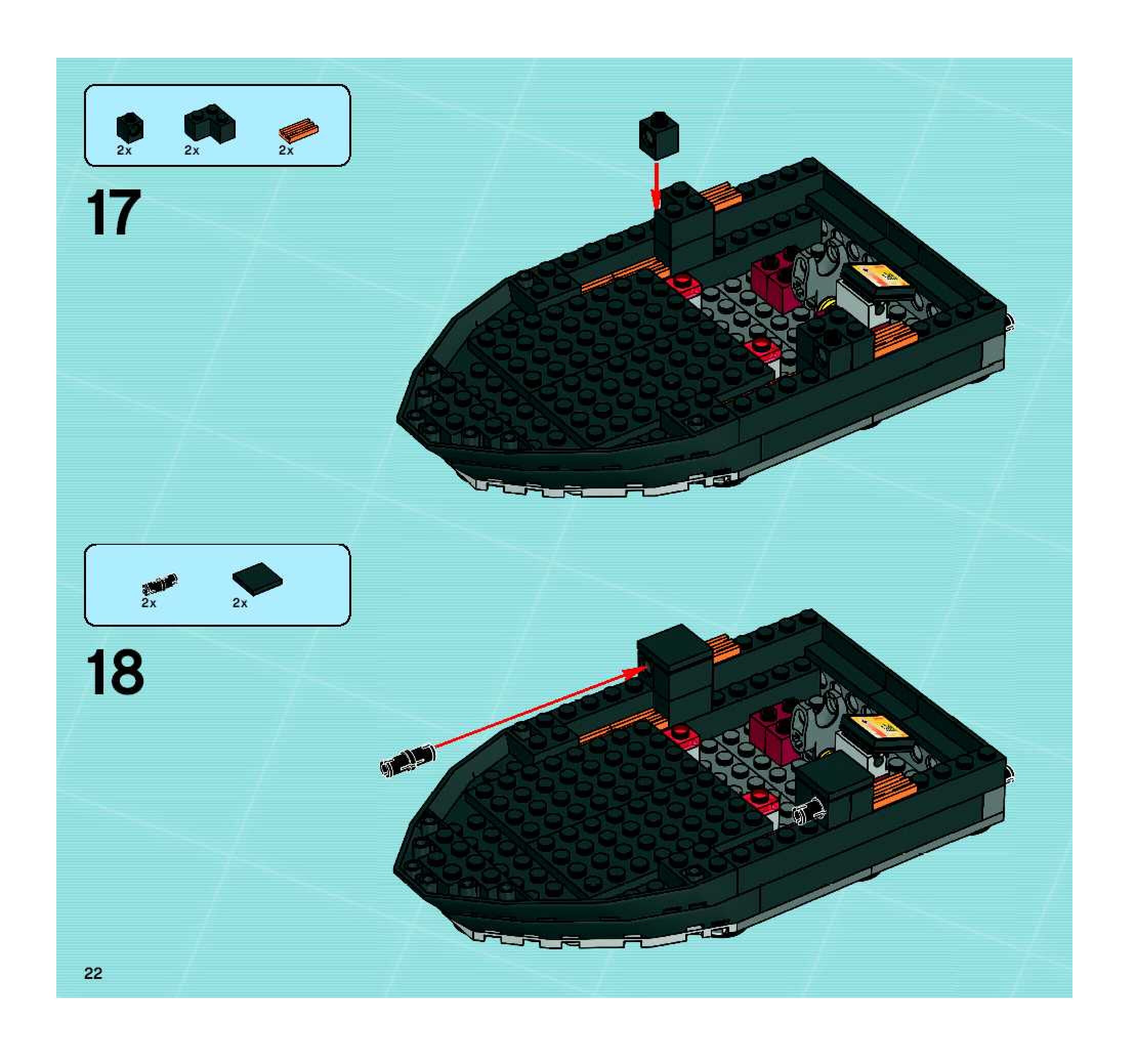 2x 2x 2x

17

2x 2x

18

22