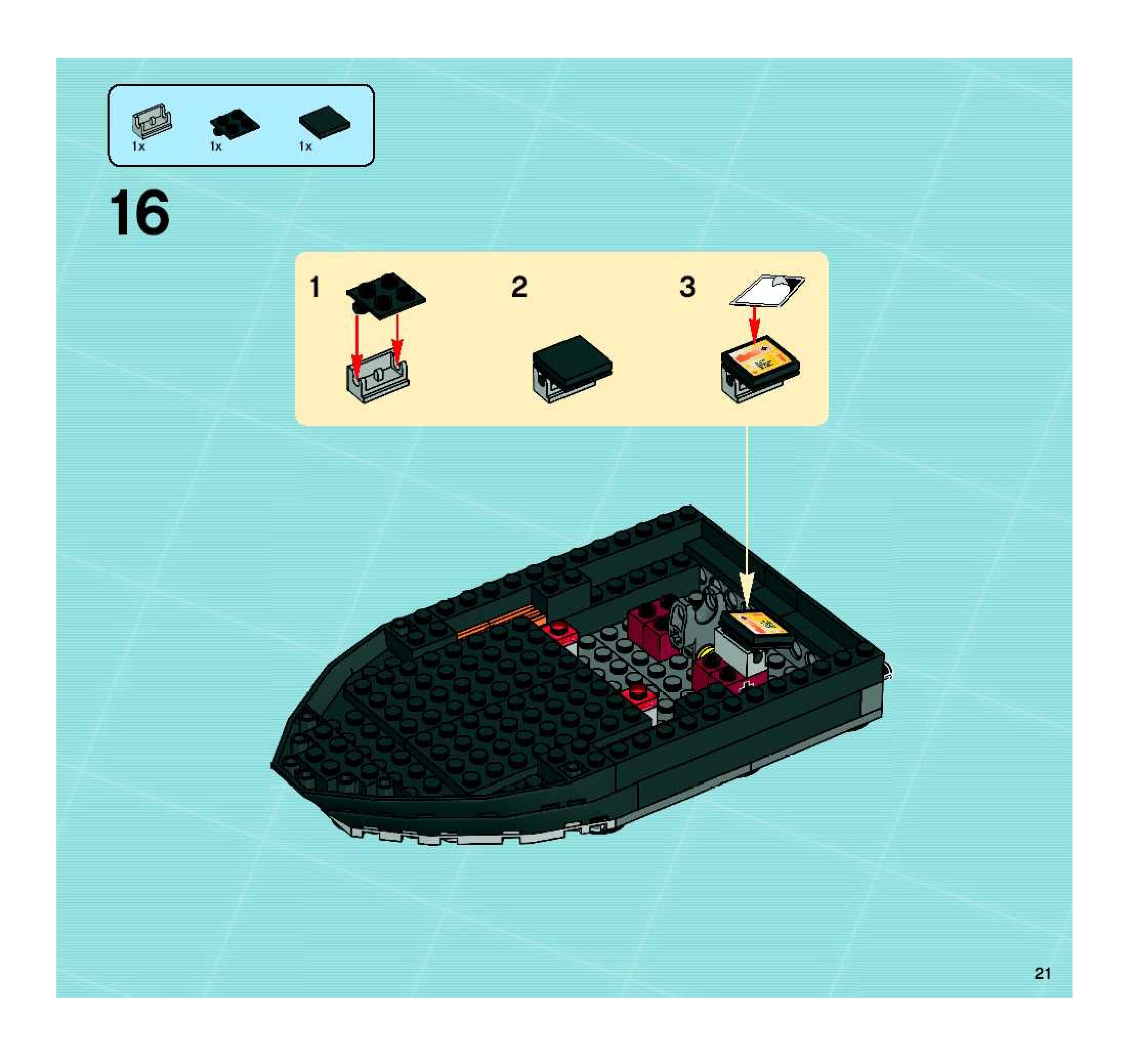 1x 1x 1x

16

1

2

3

21