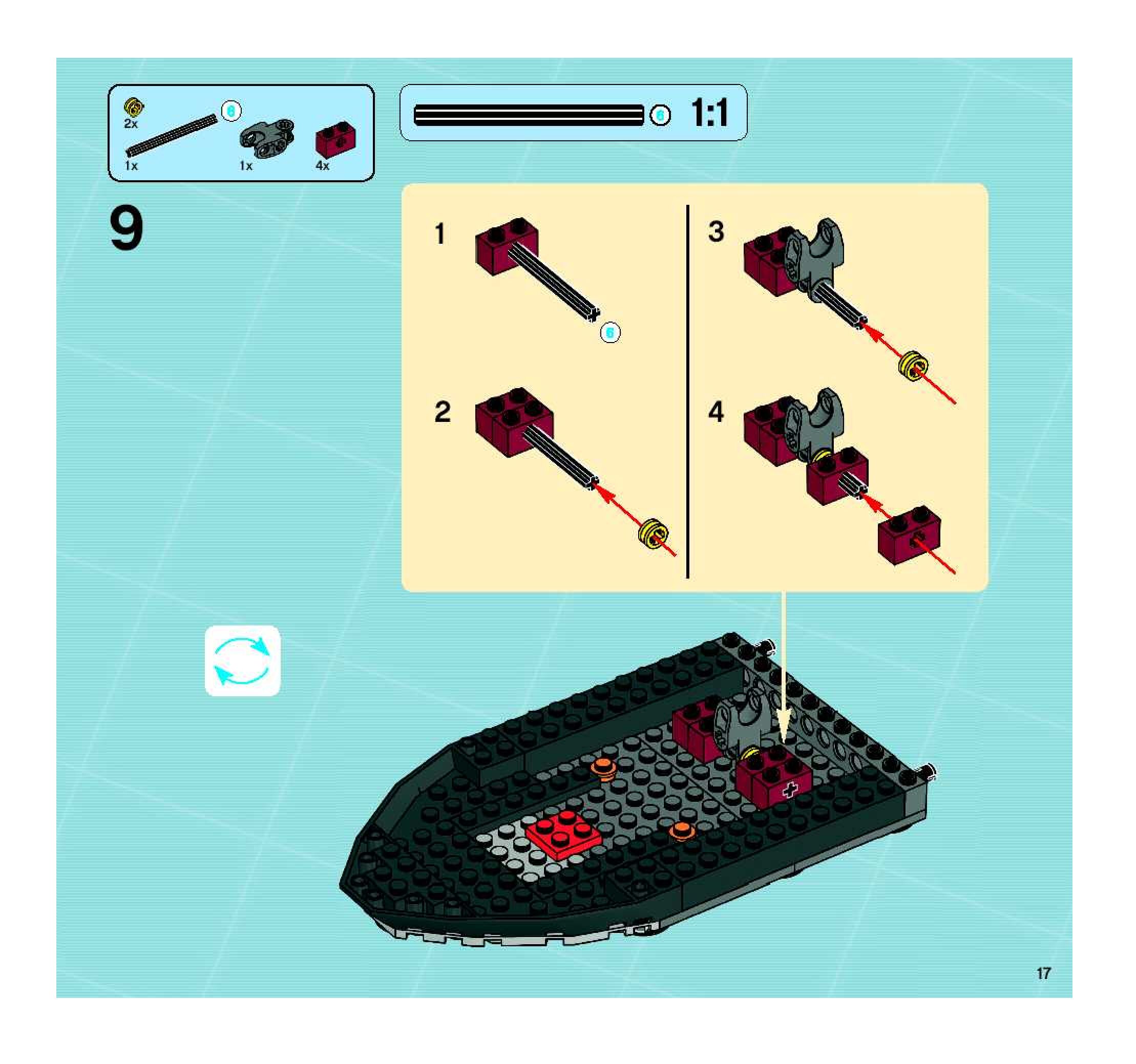 2x
6
1x
1x
4x

6 1:1

9

1

6

2

3

4

17