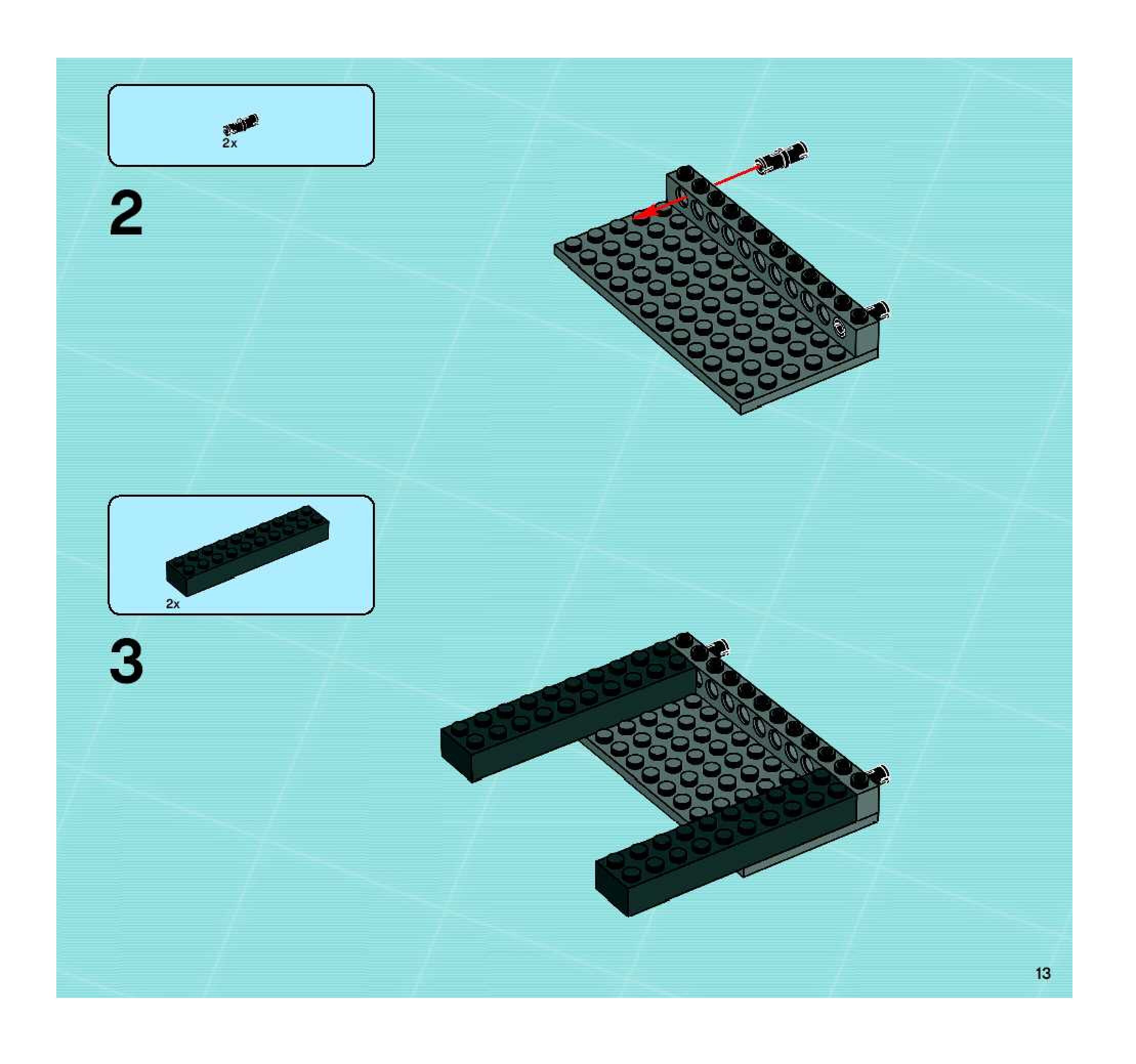 2x

2

2x

3

13