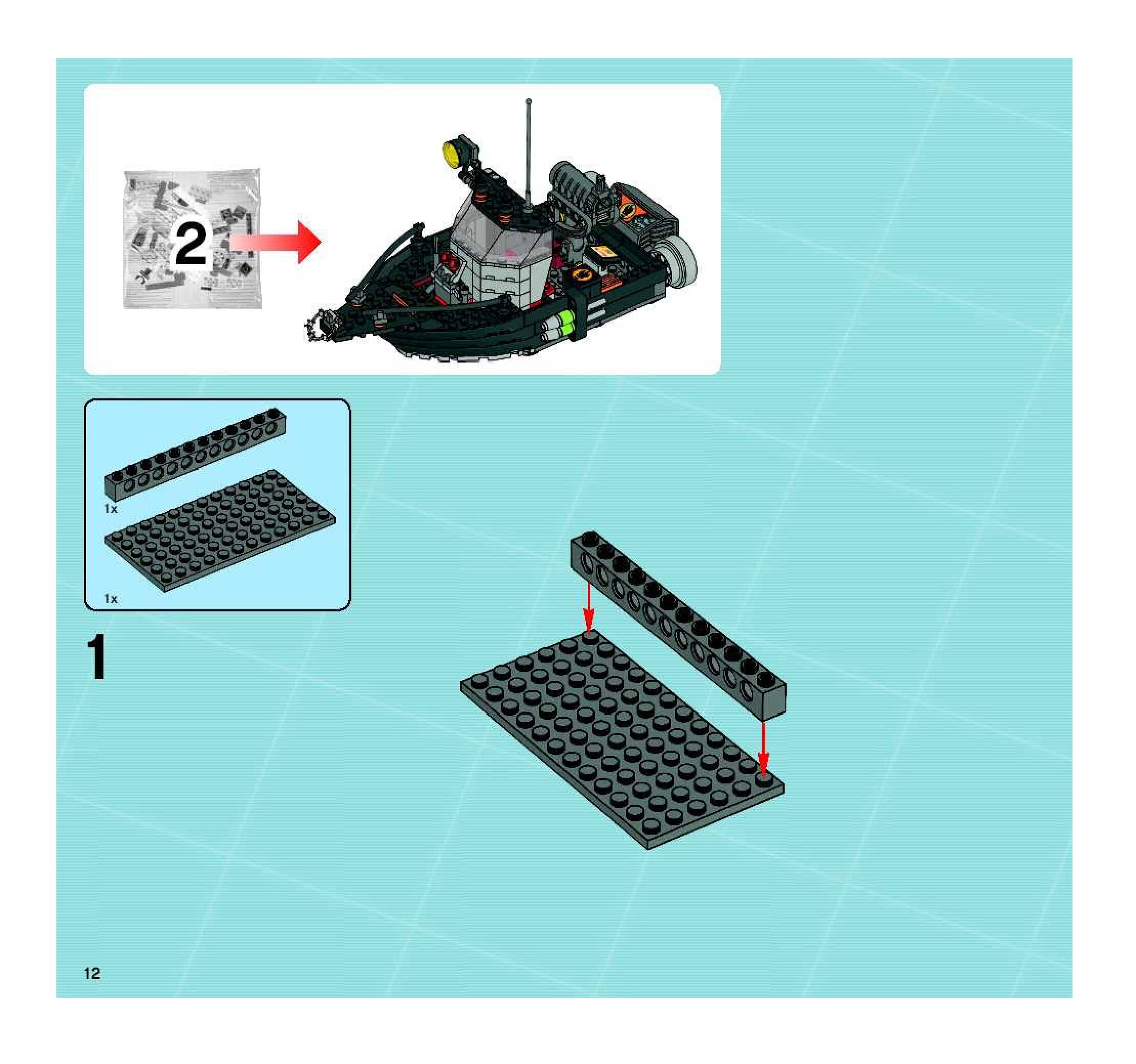 2

1x

1x

1

12